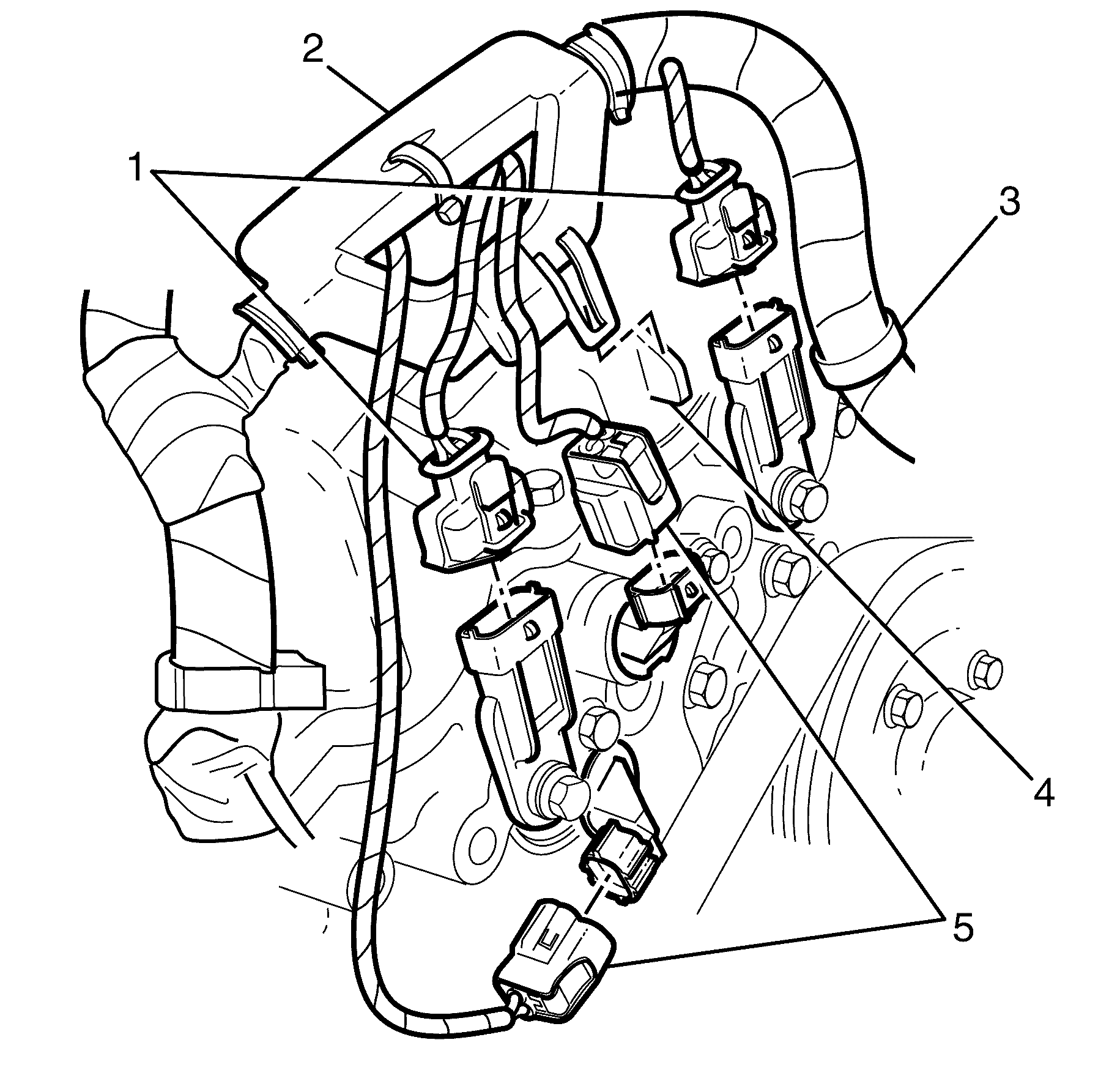 2
1
3
4
5