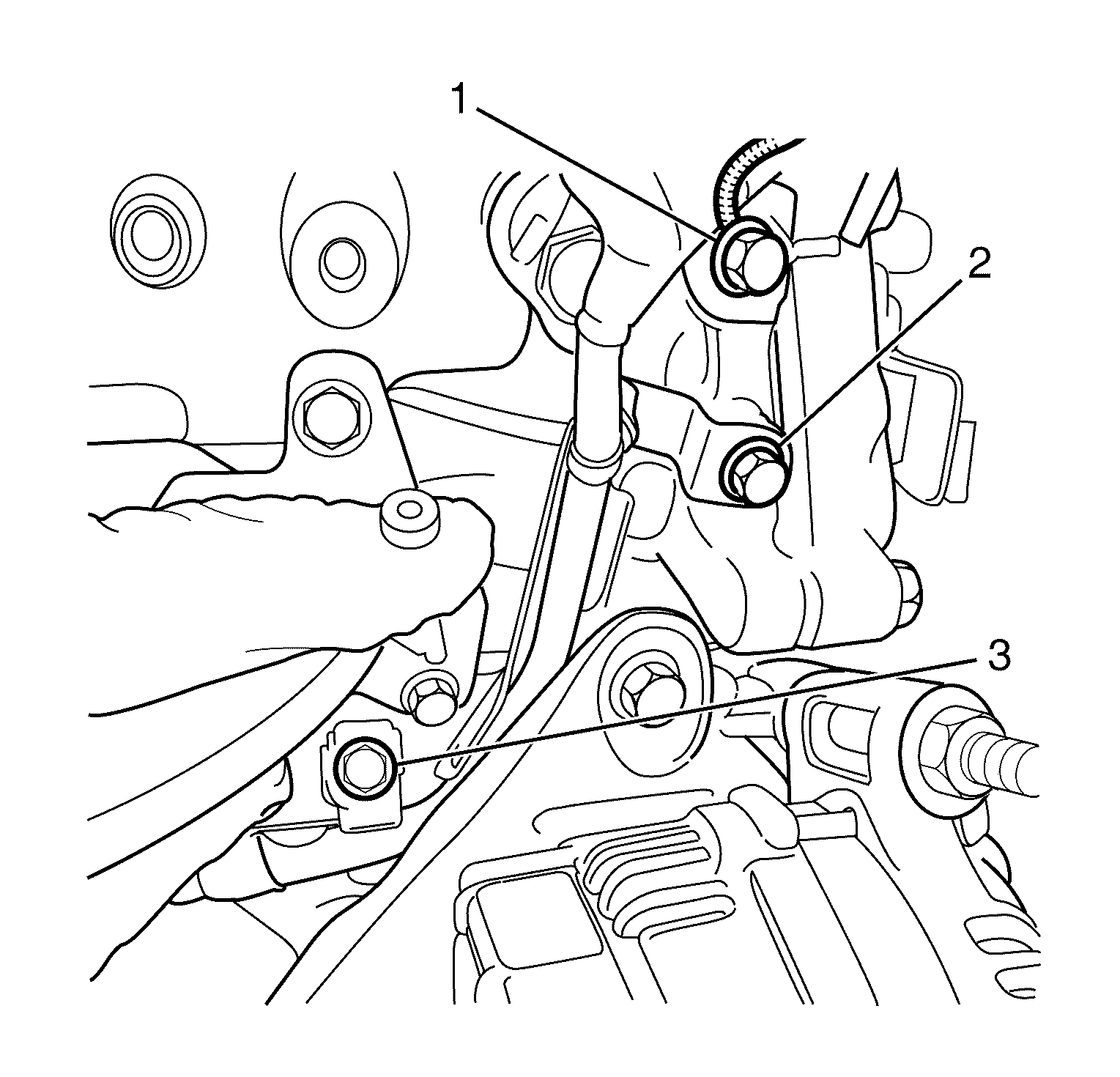 1
2
3