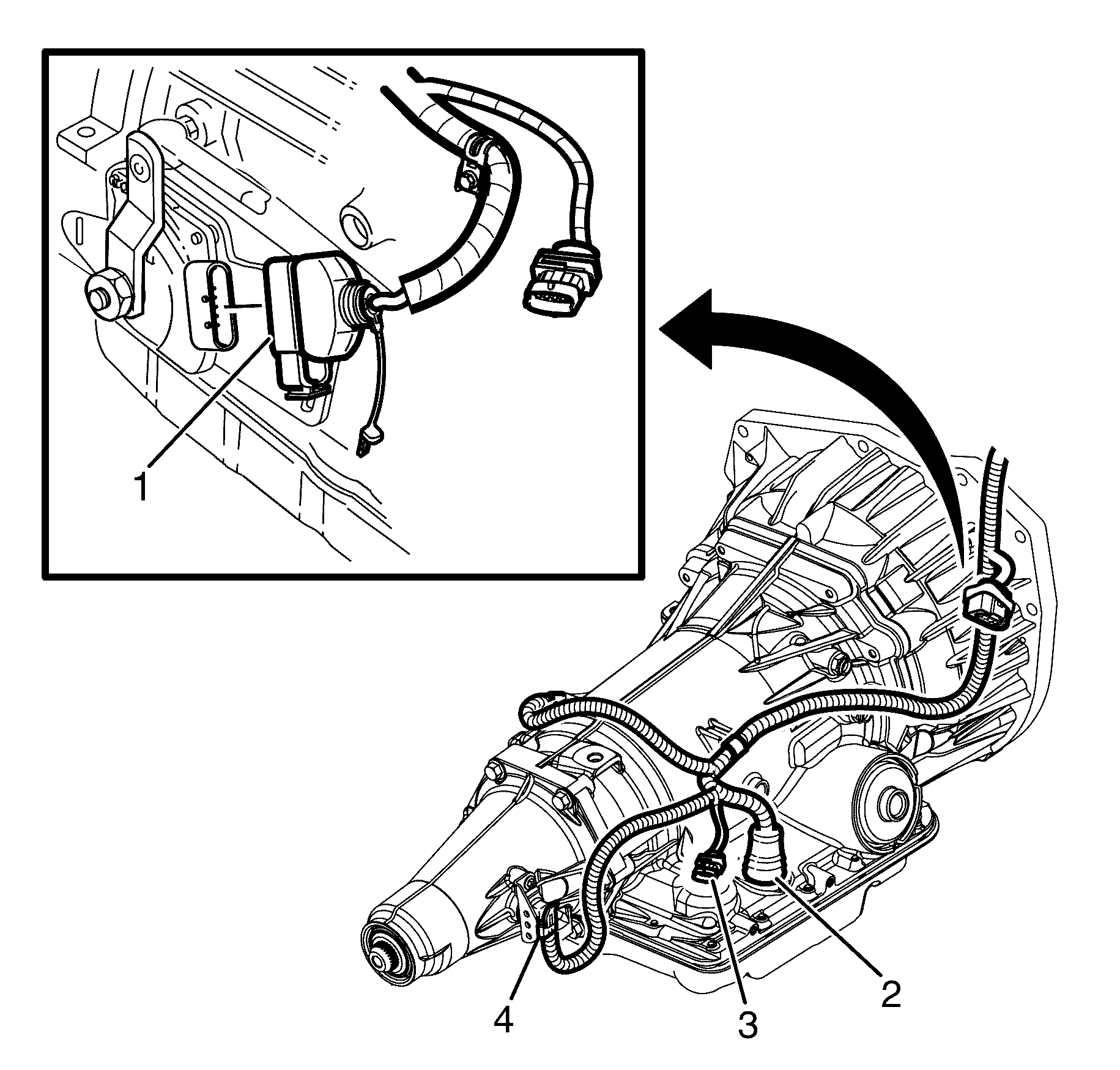 1

4

3

2