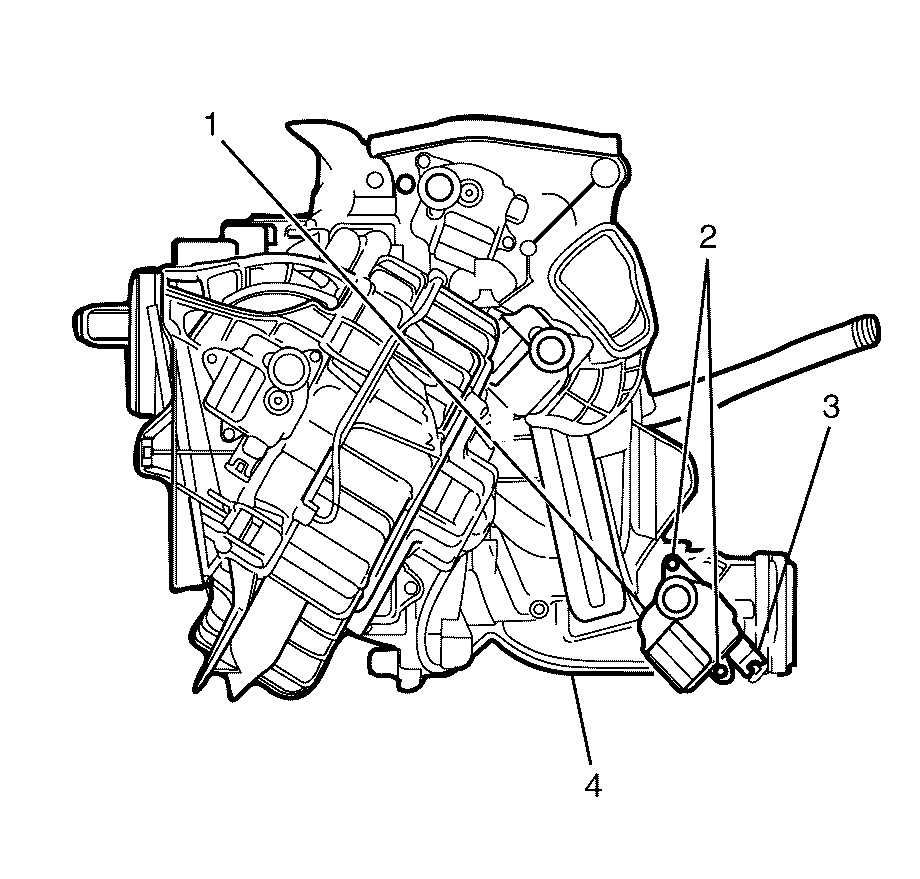 1
2
3
4