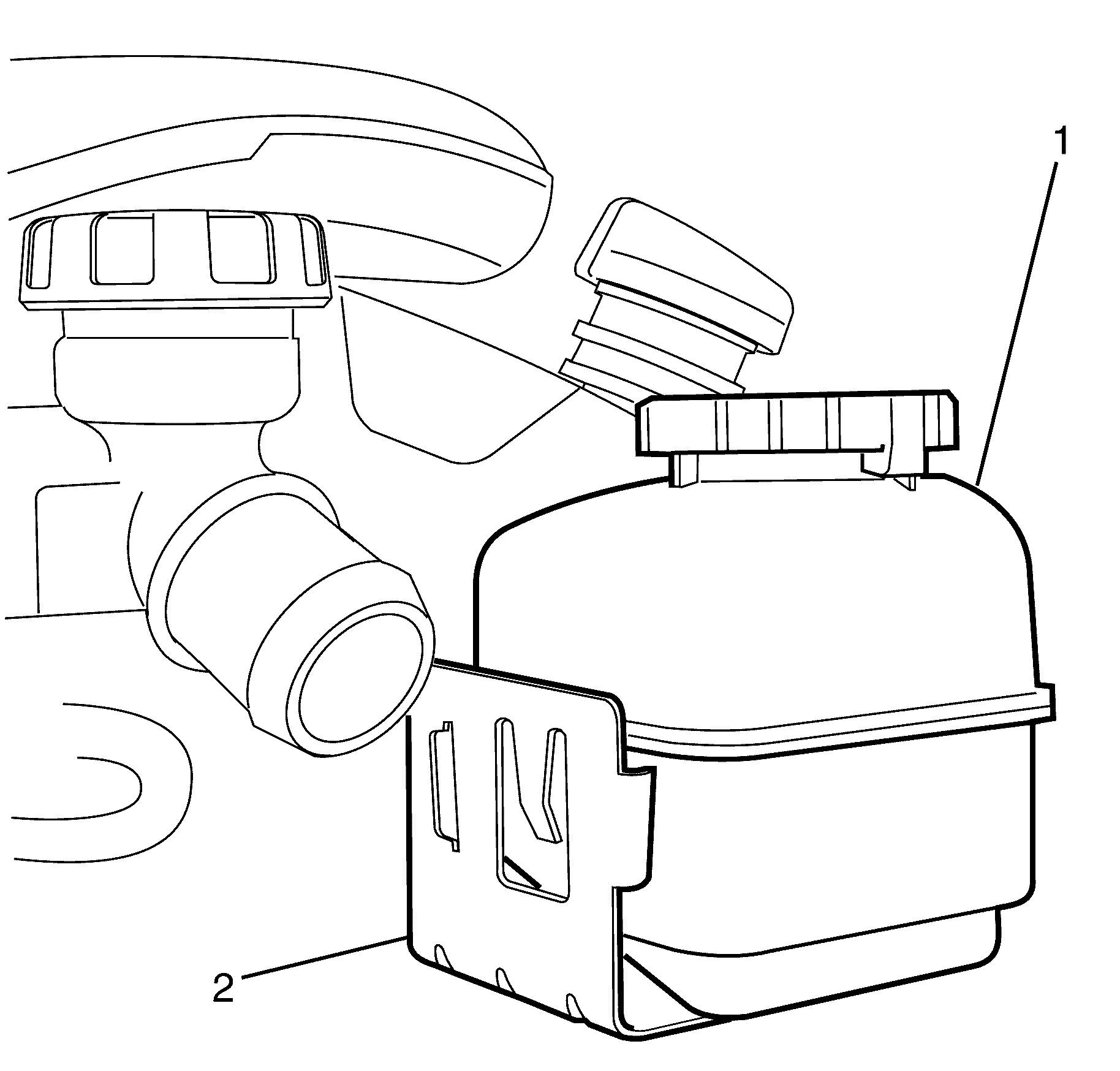 1

2