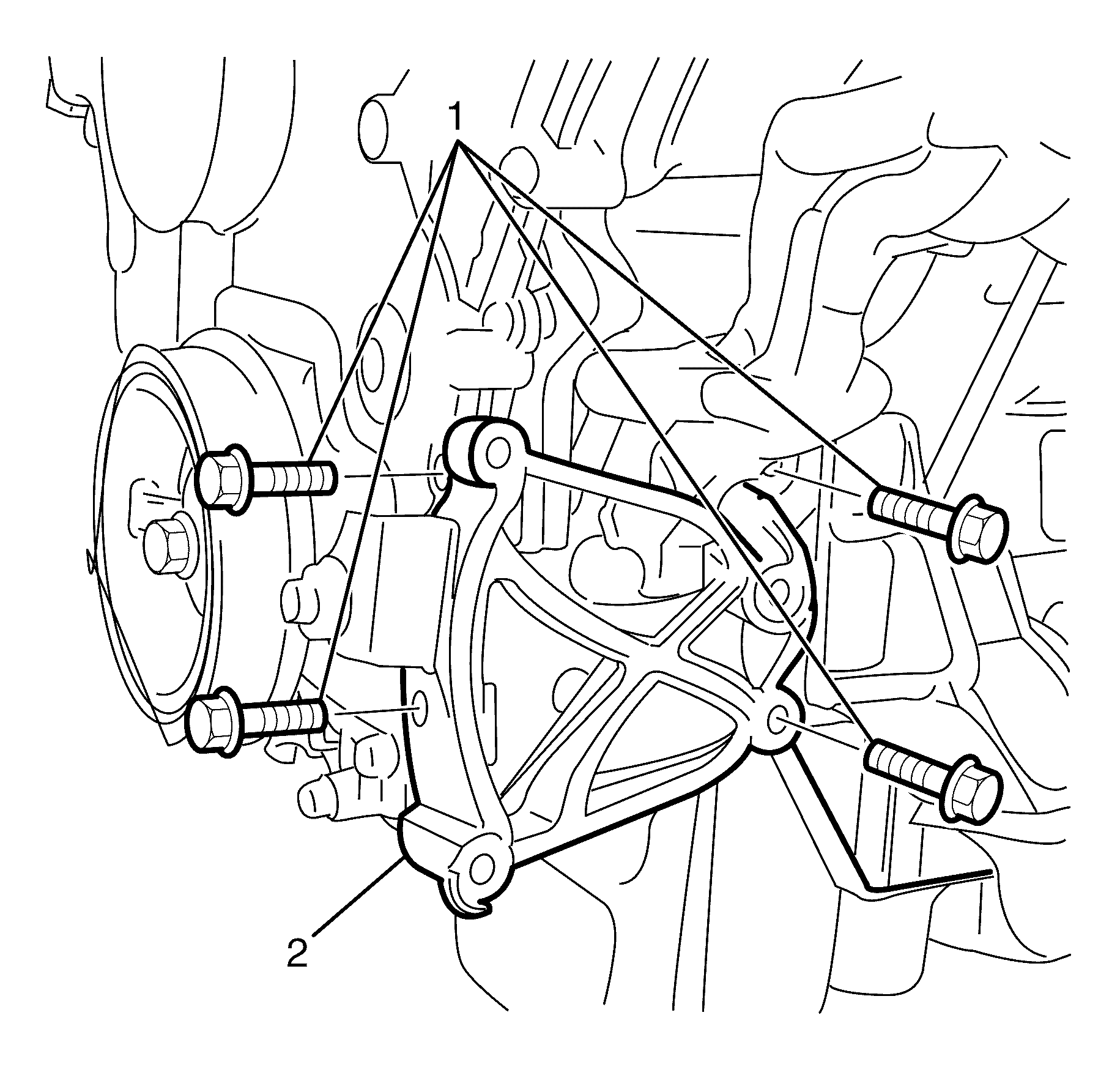 1

2