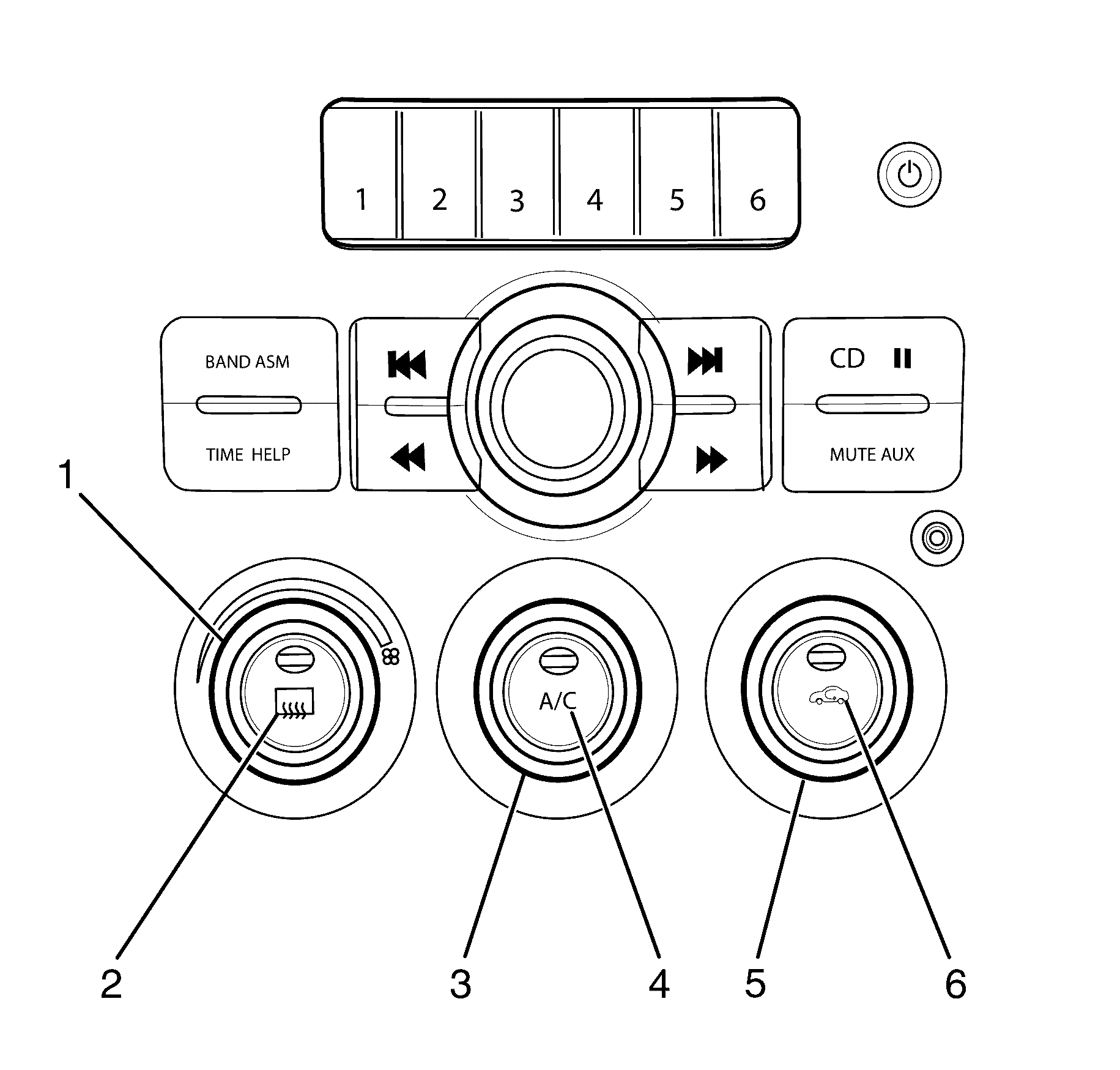 1 2 3 4 5 6

BAND ASM

TIME HELP

CD

MUTE AUX

1

A/C

2

3

4

5

6