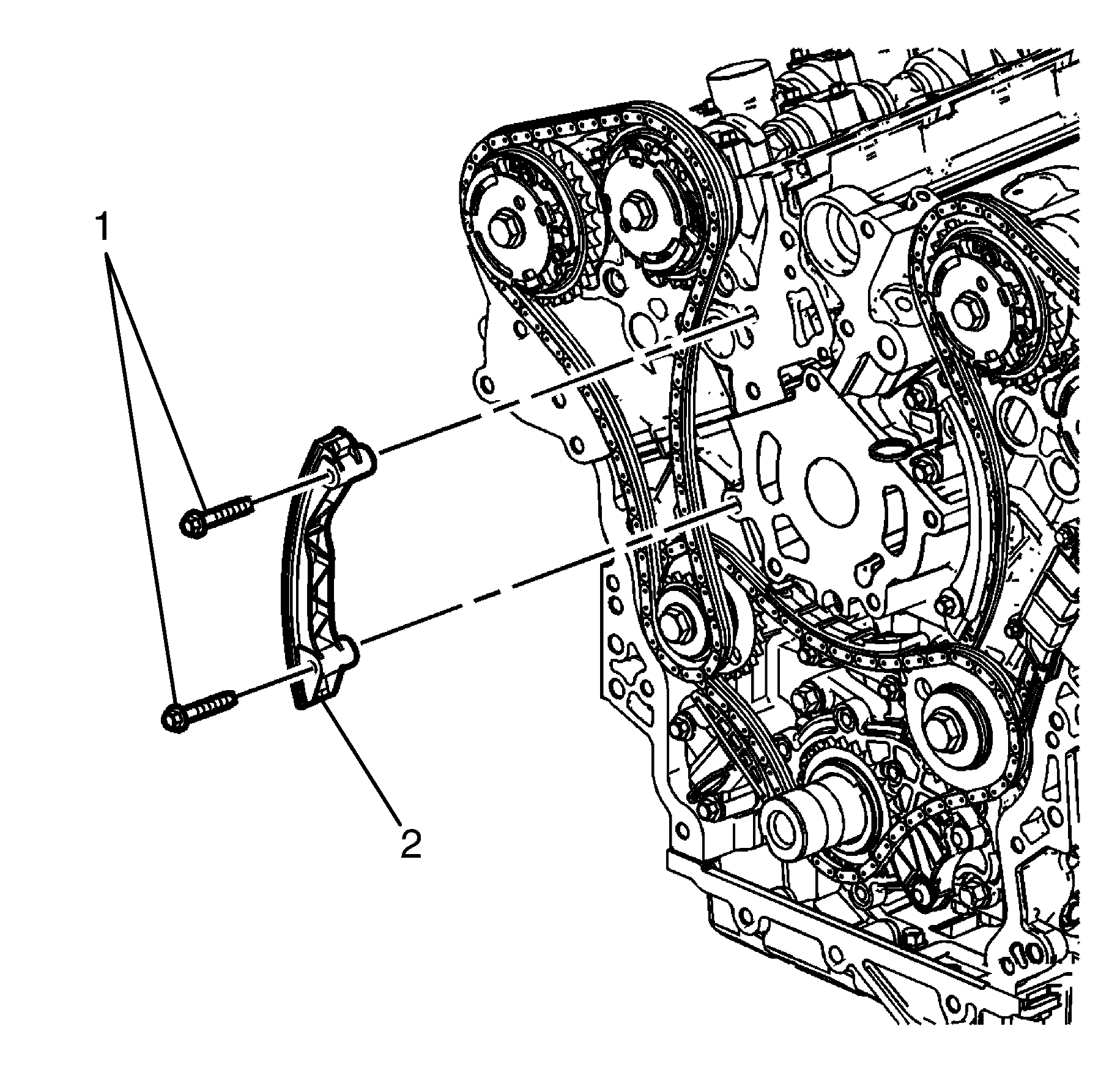 1

2