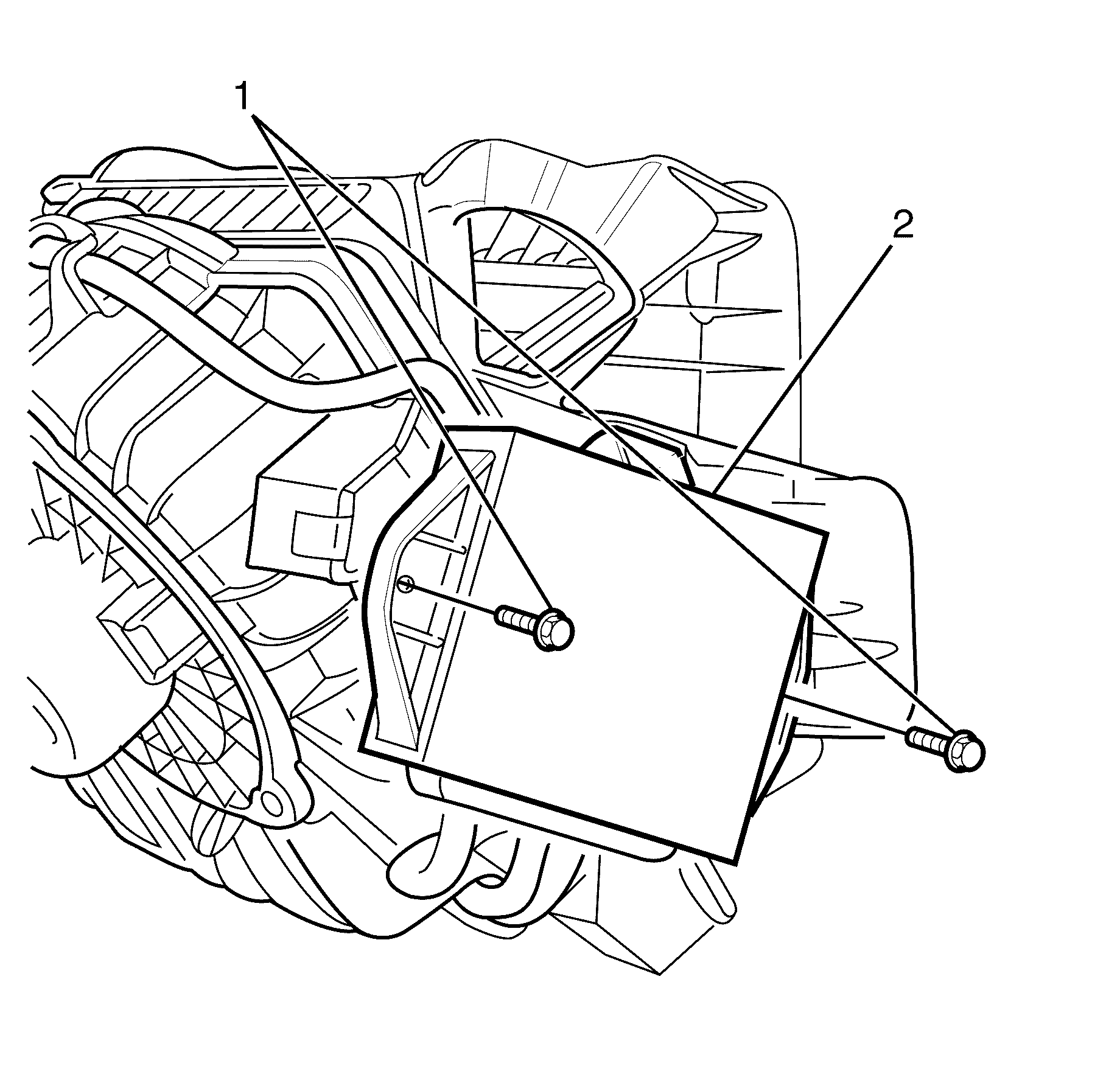 1
2