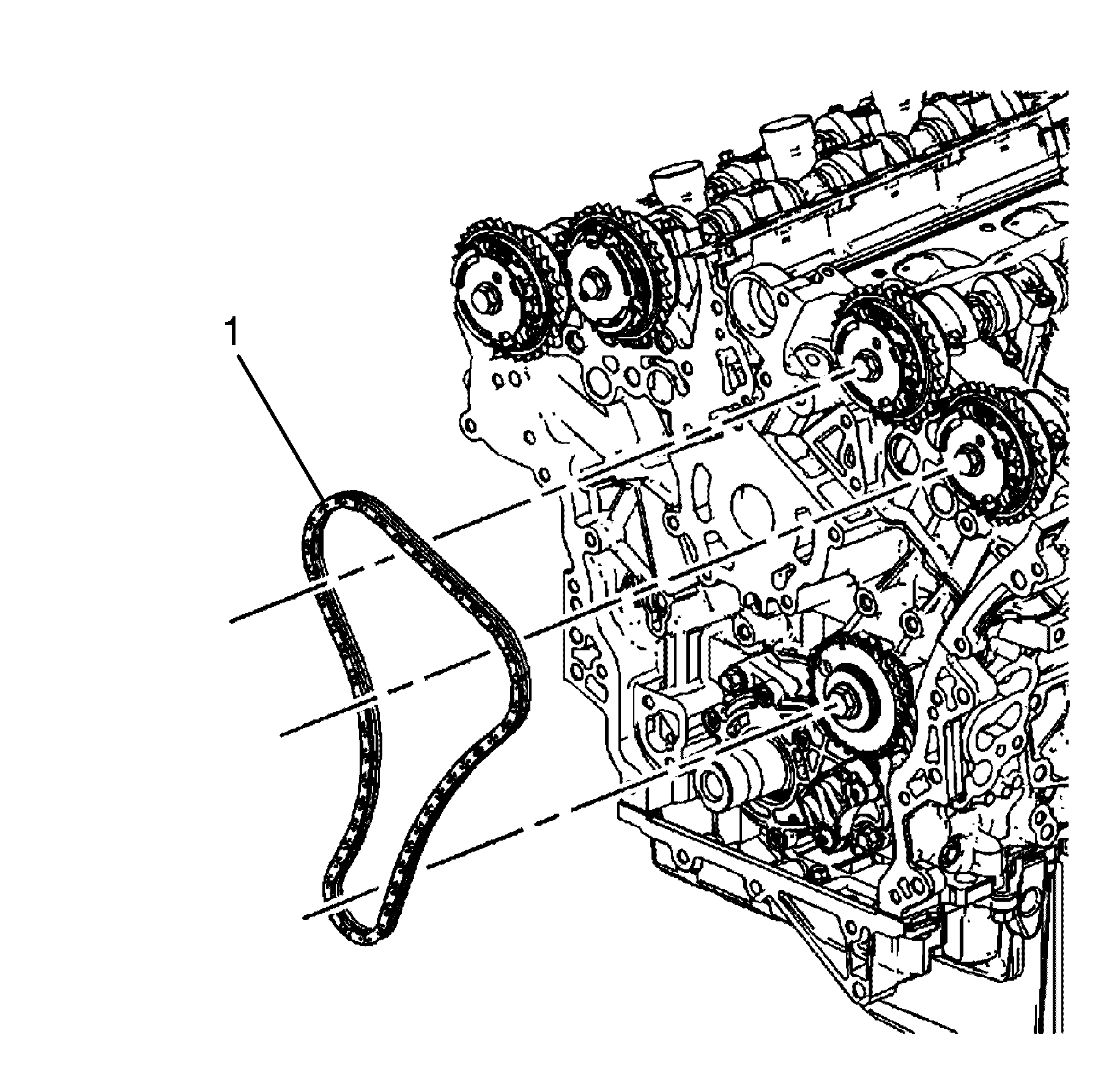 1