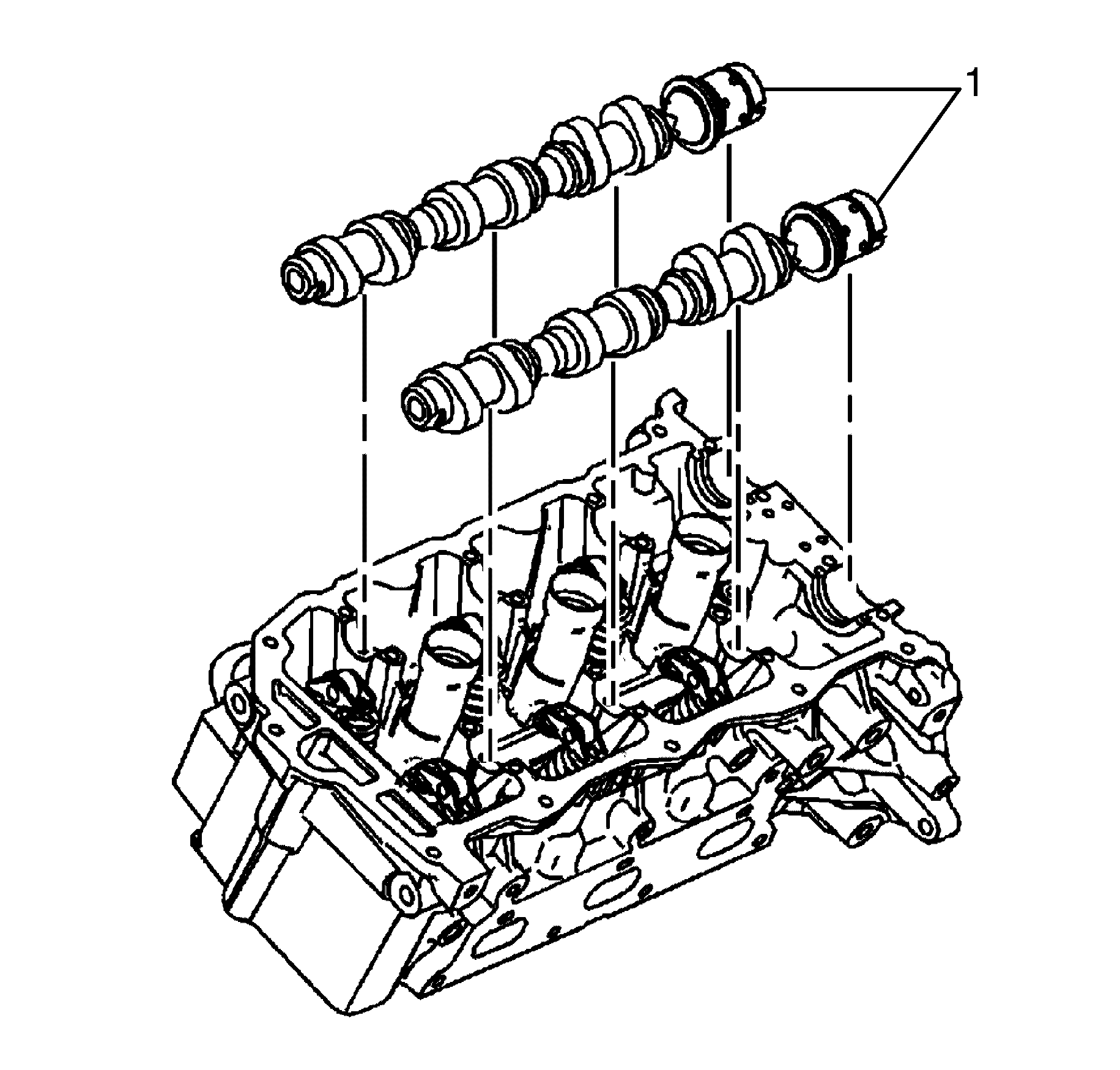 1