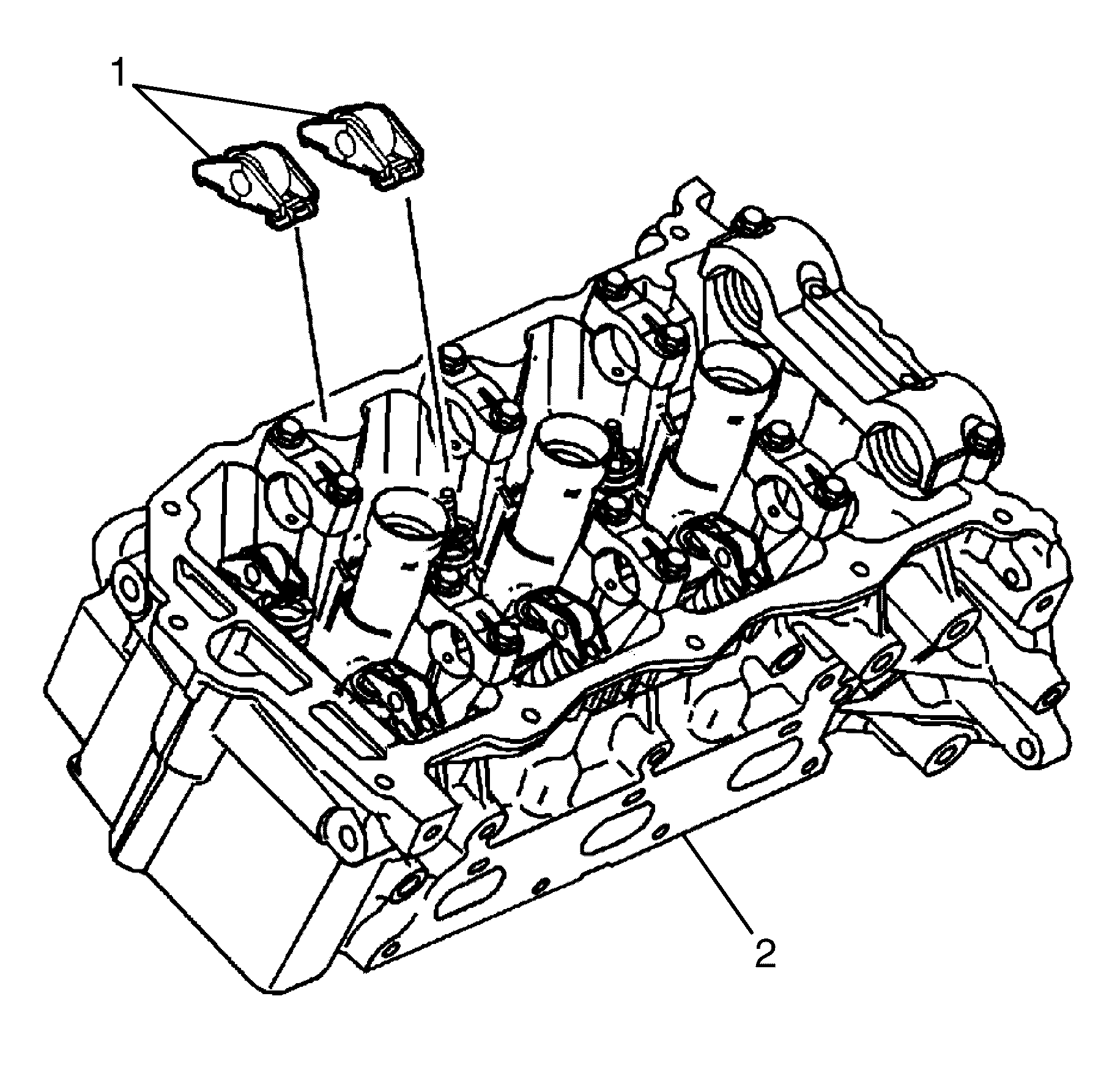 1

2