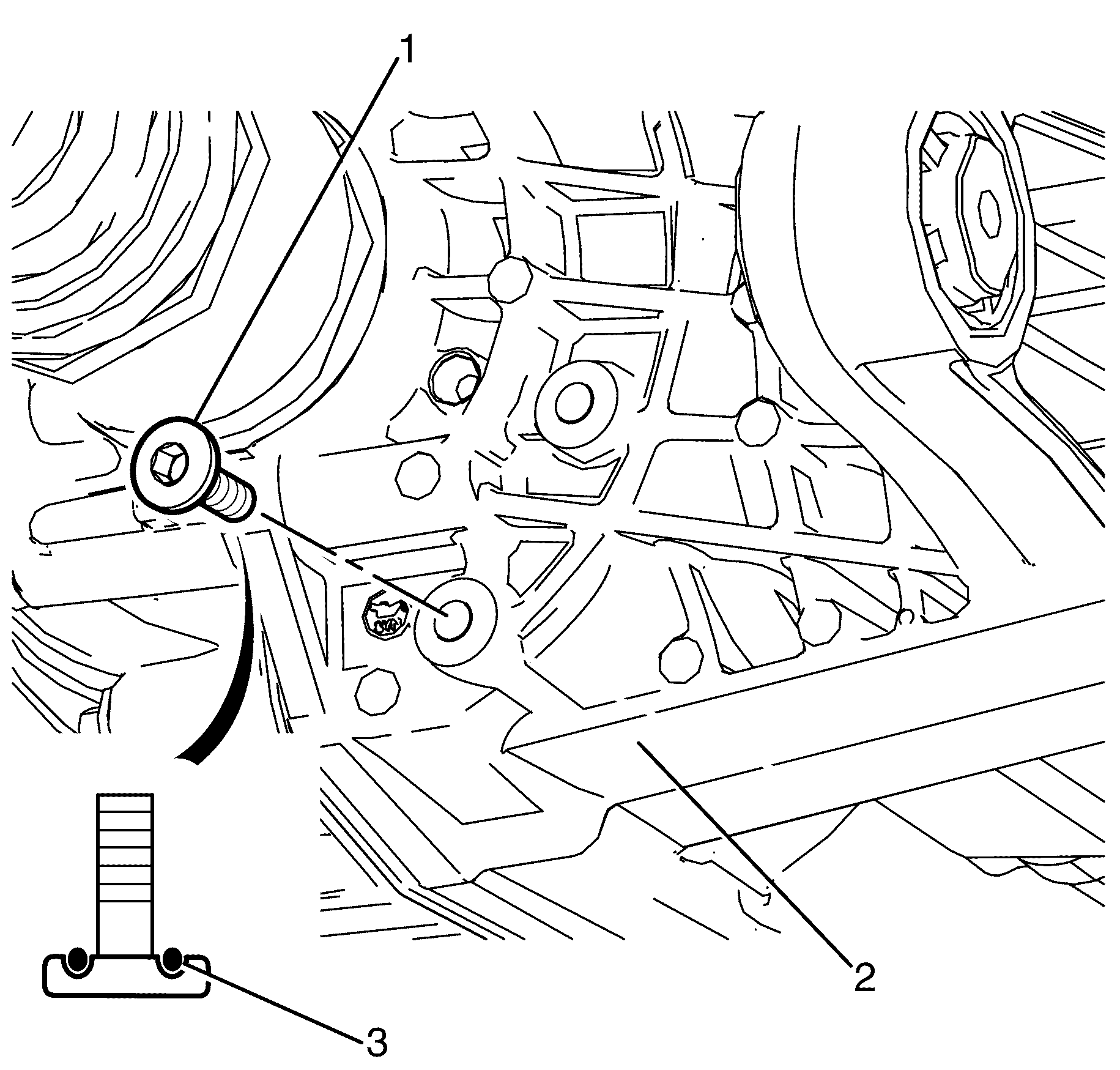 1
2
3