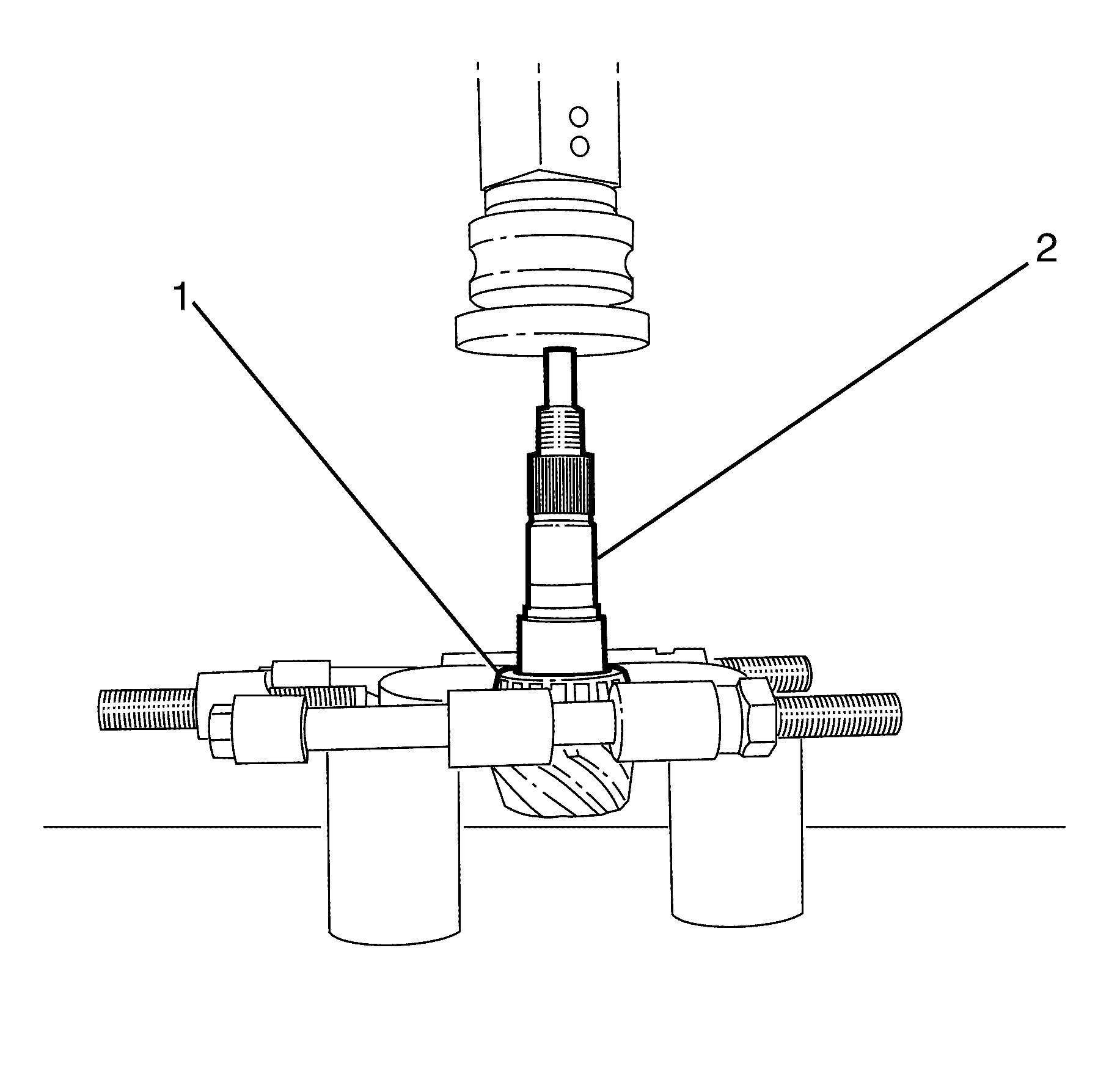 1
2