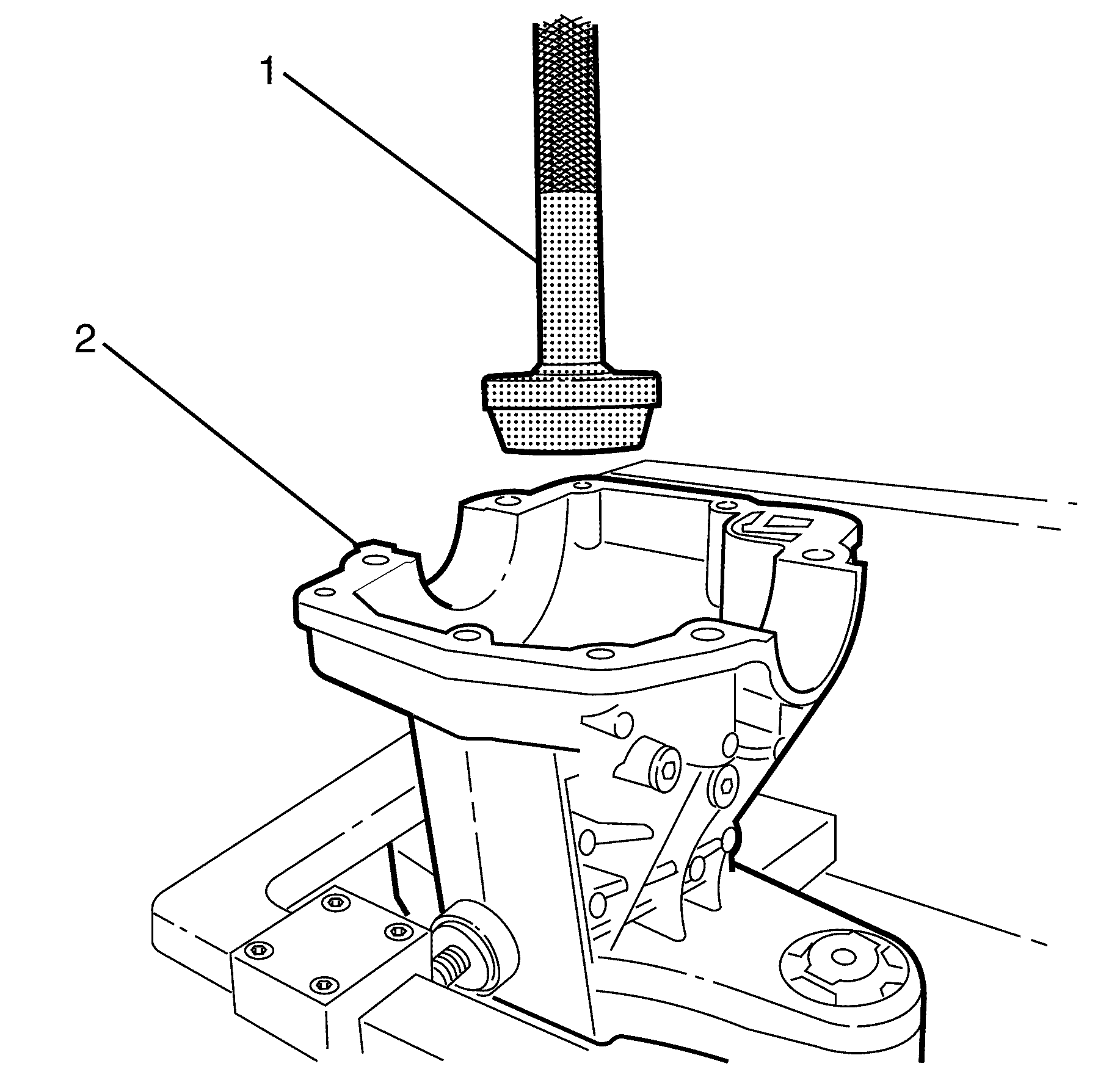 1
2