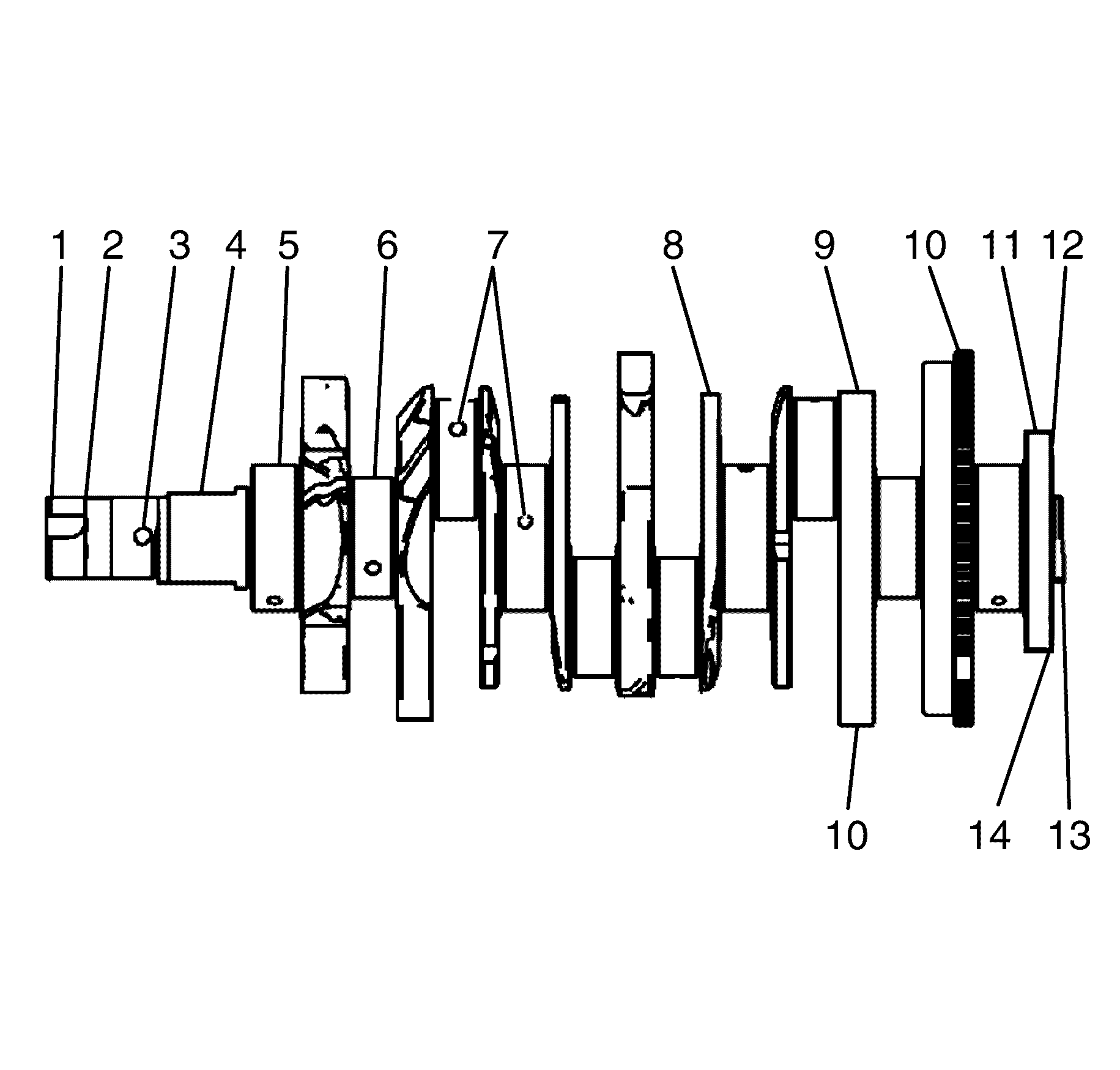 1 2 3 4 5 6 7 8 9 10 11 12

10 14 13