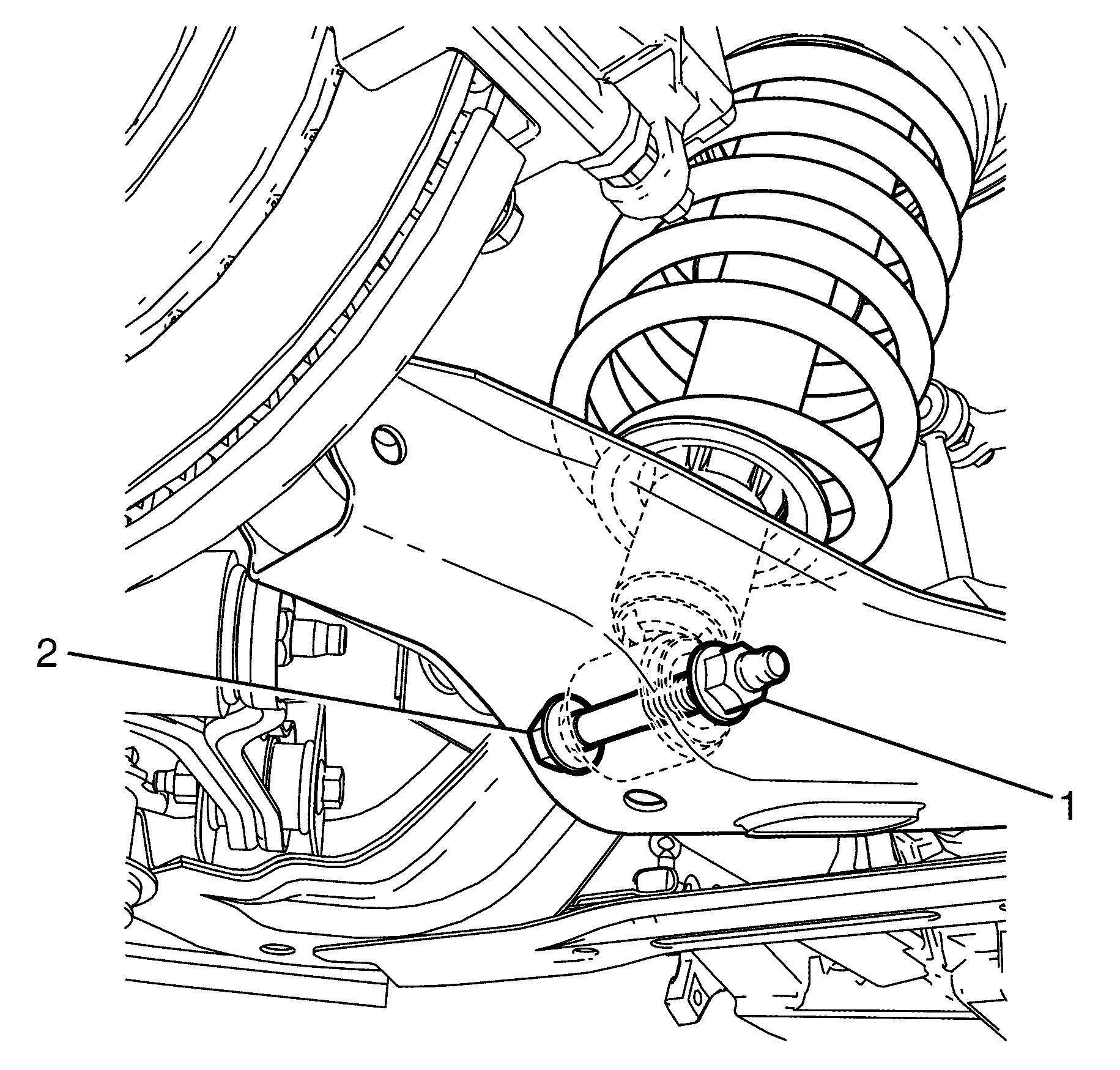 2

1