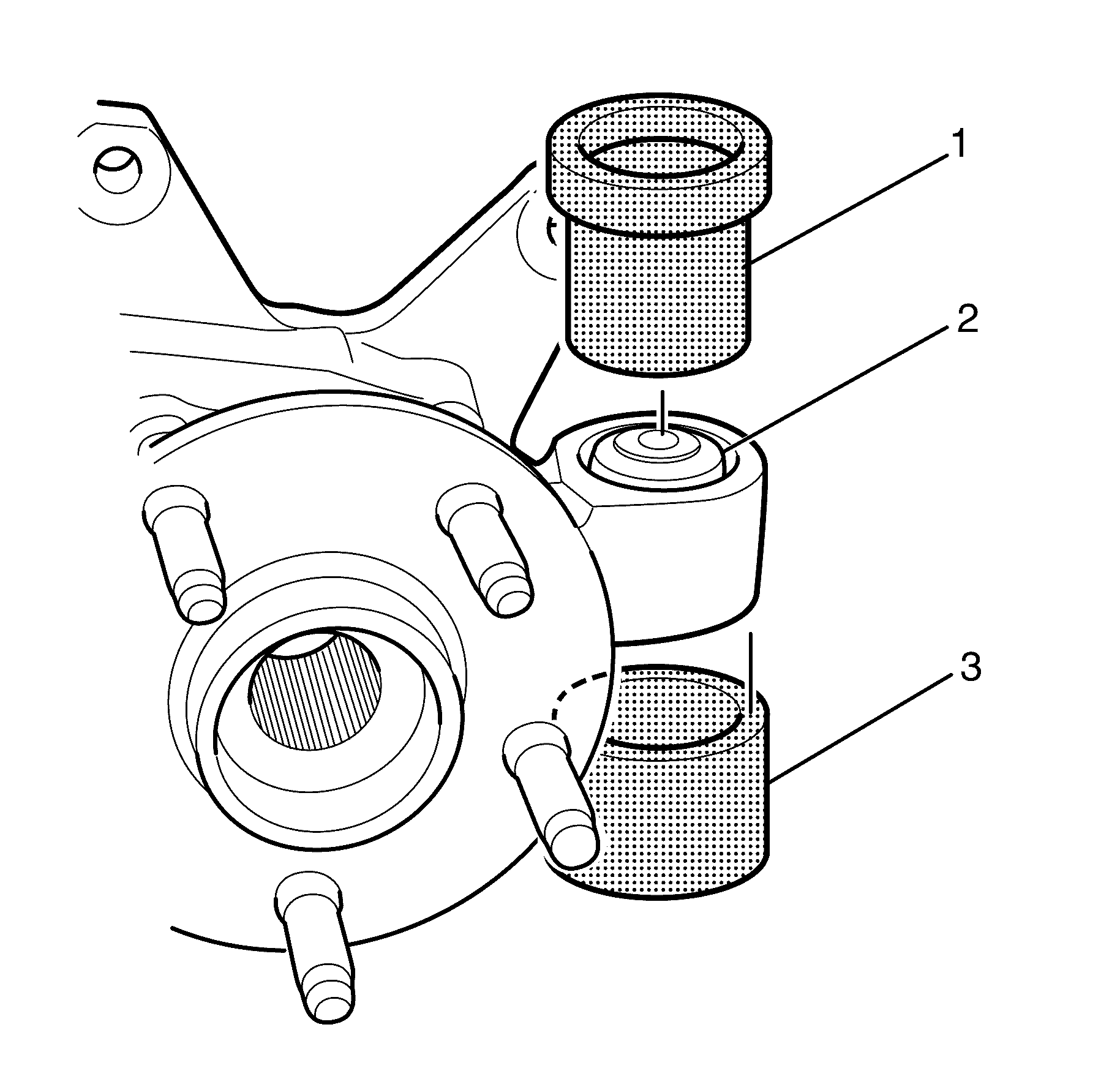 1
2
3