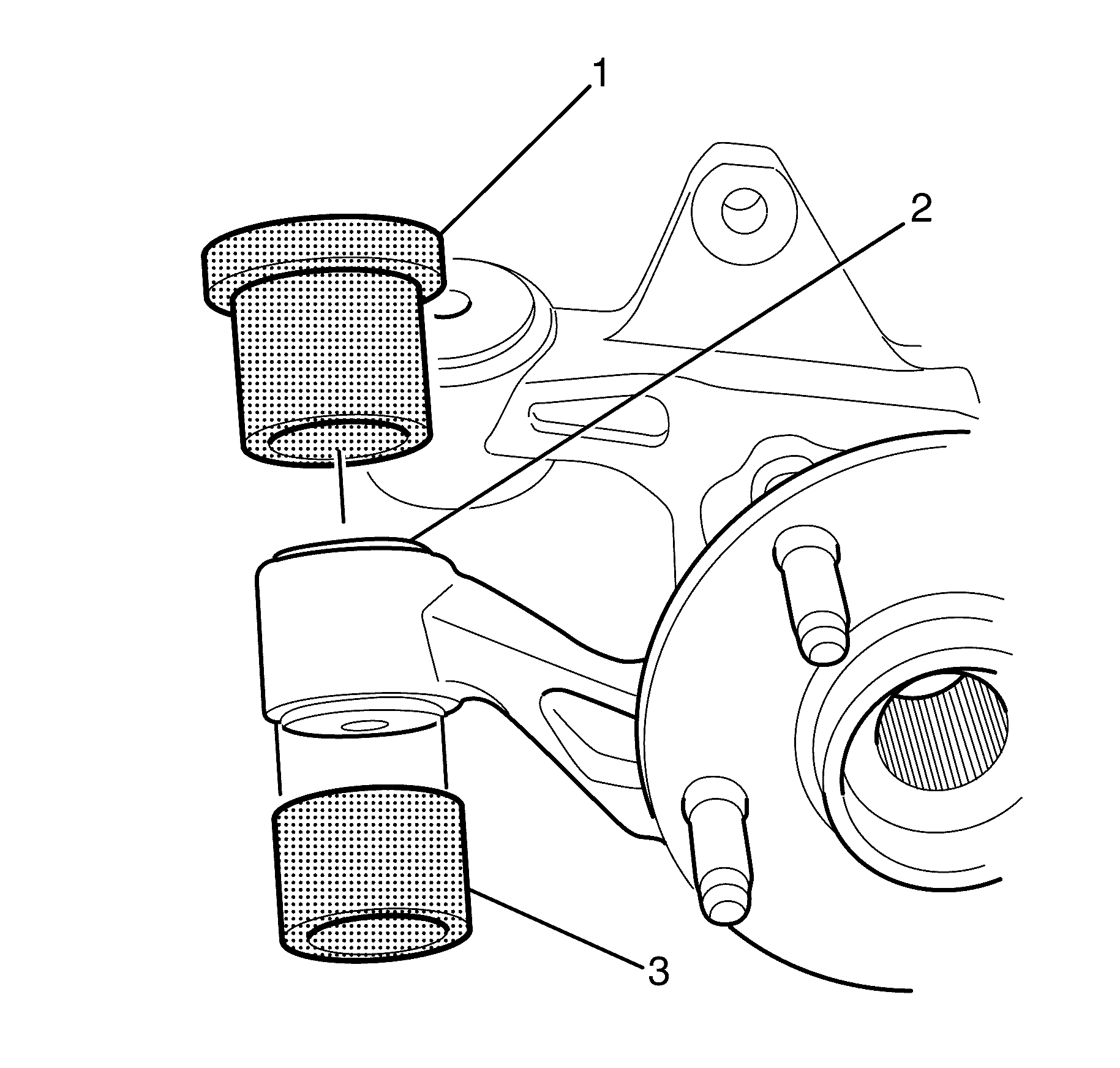 1
2
3