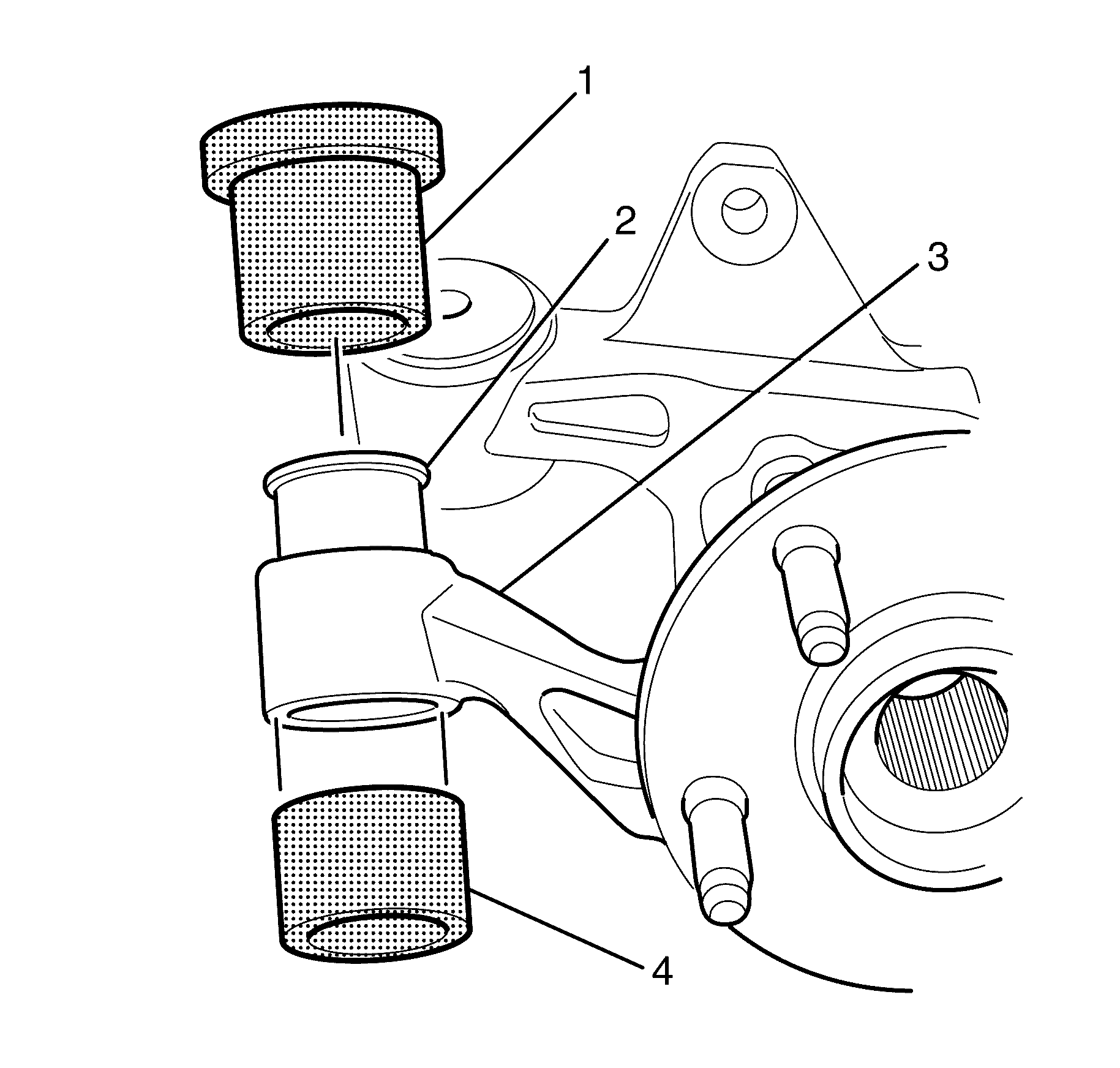 1
2
3
4