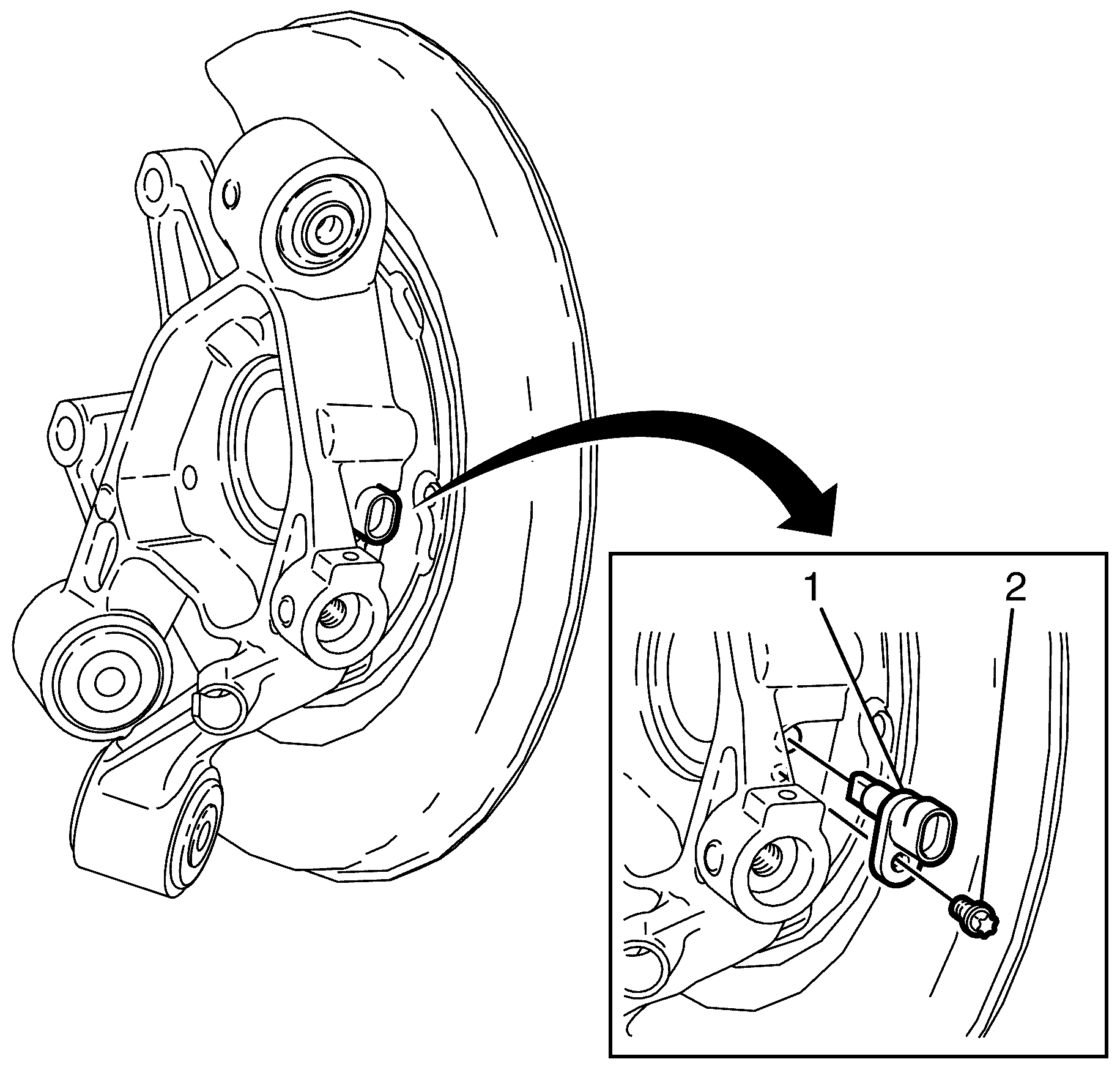 1
2