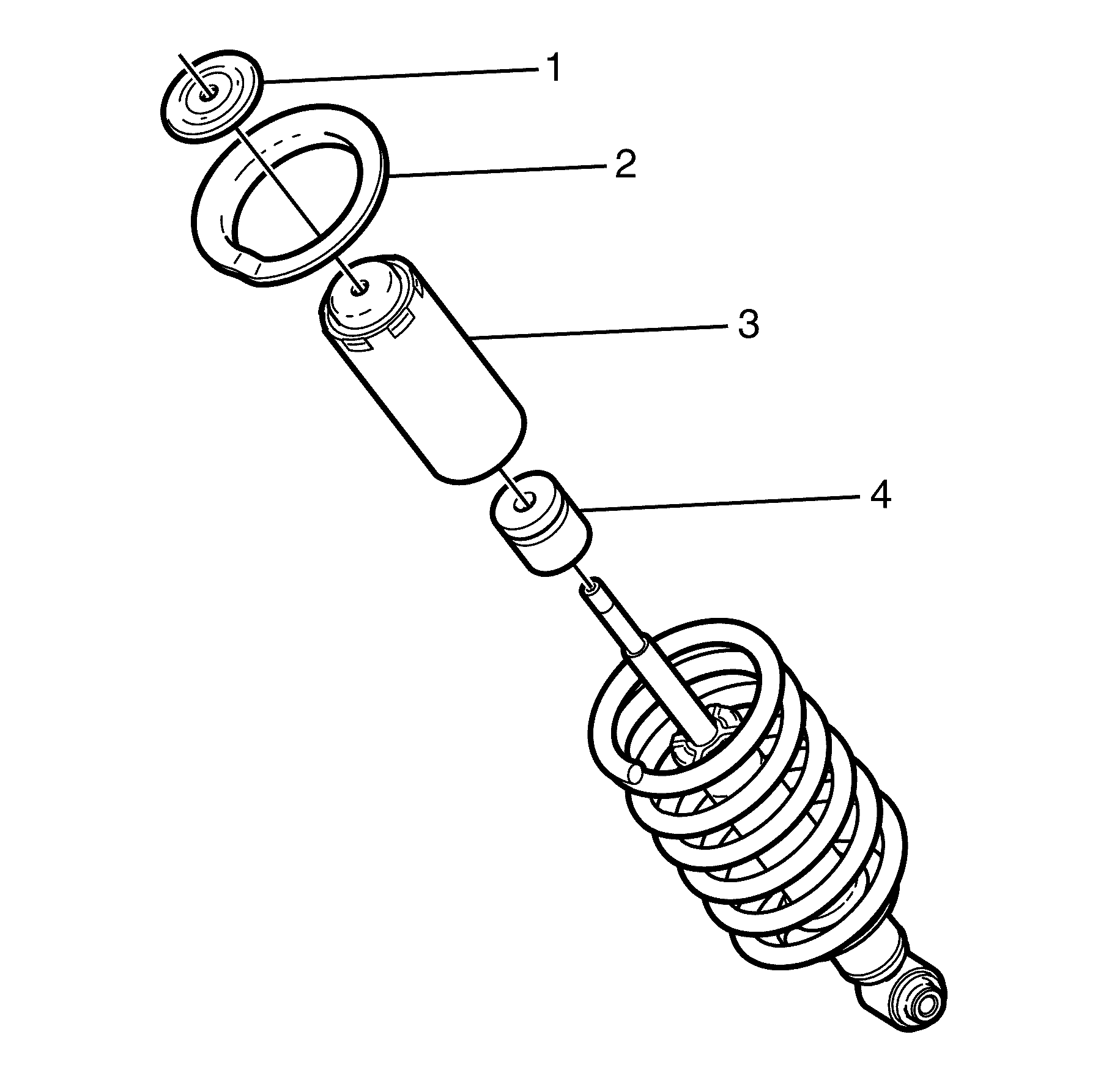 1
2
3
4