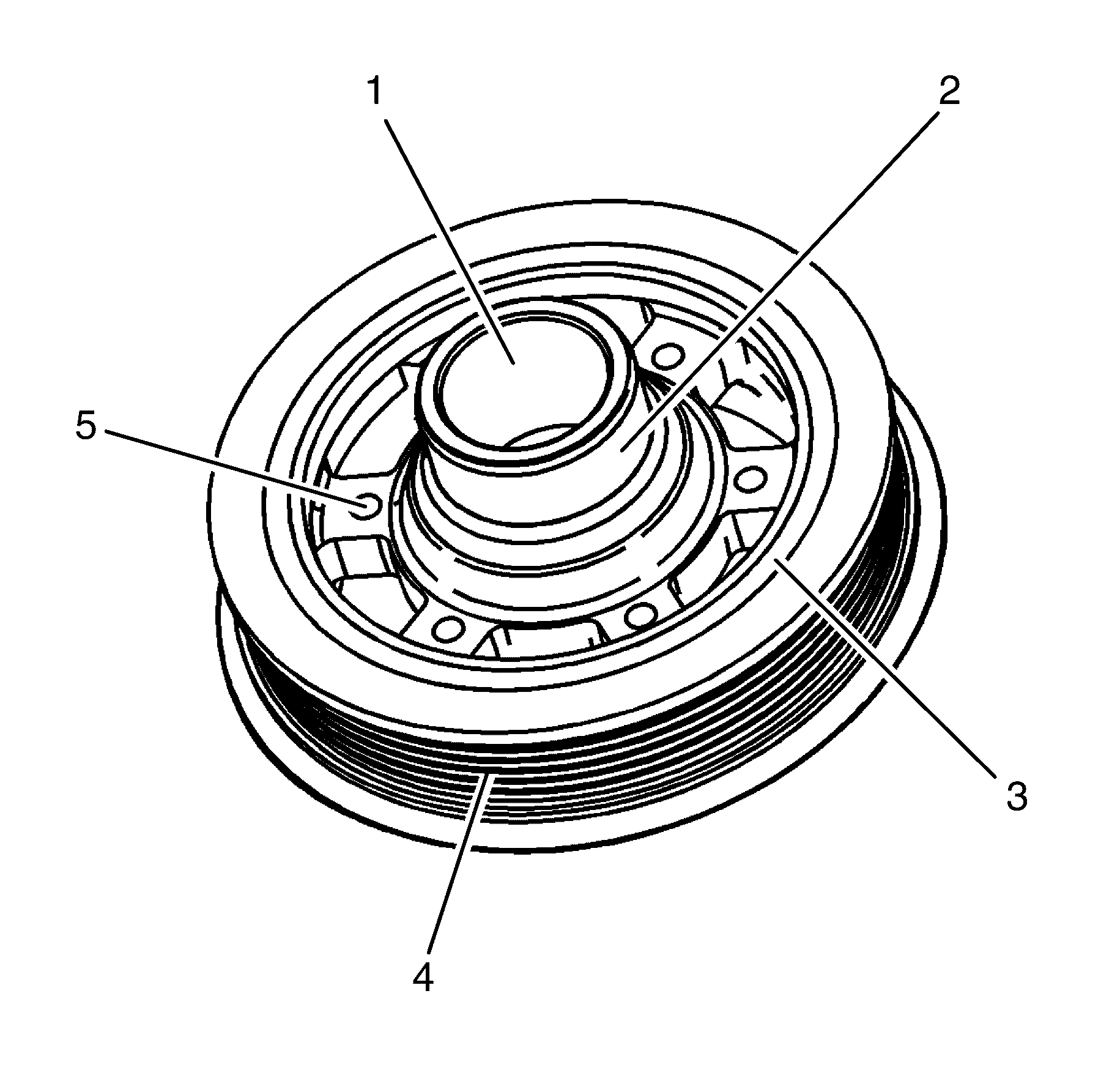 1
2
5
3
4