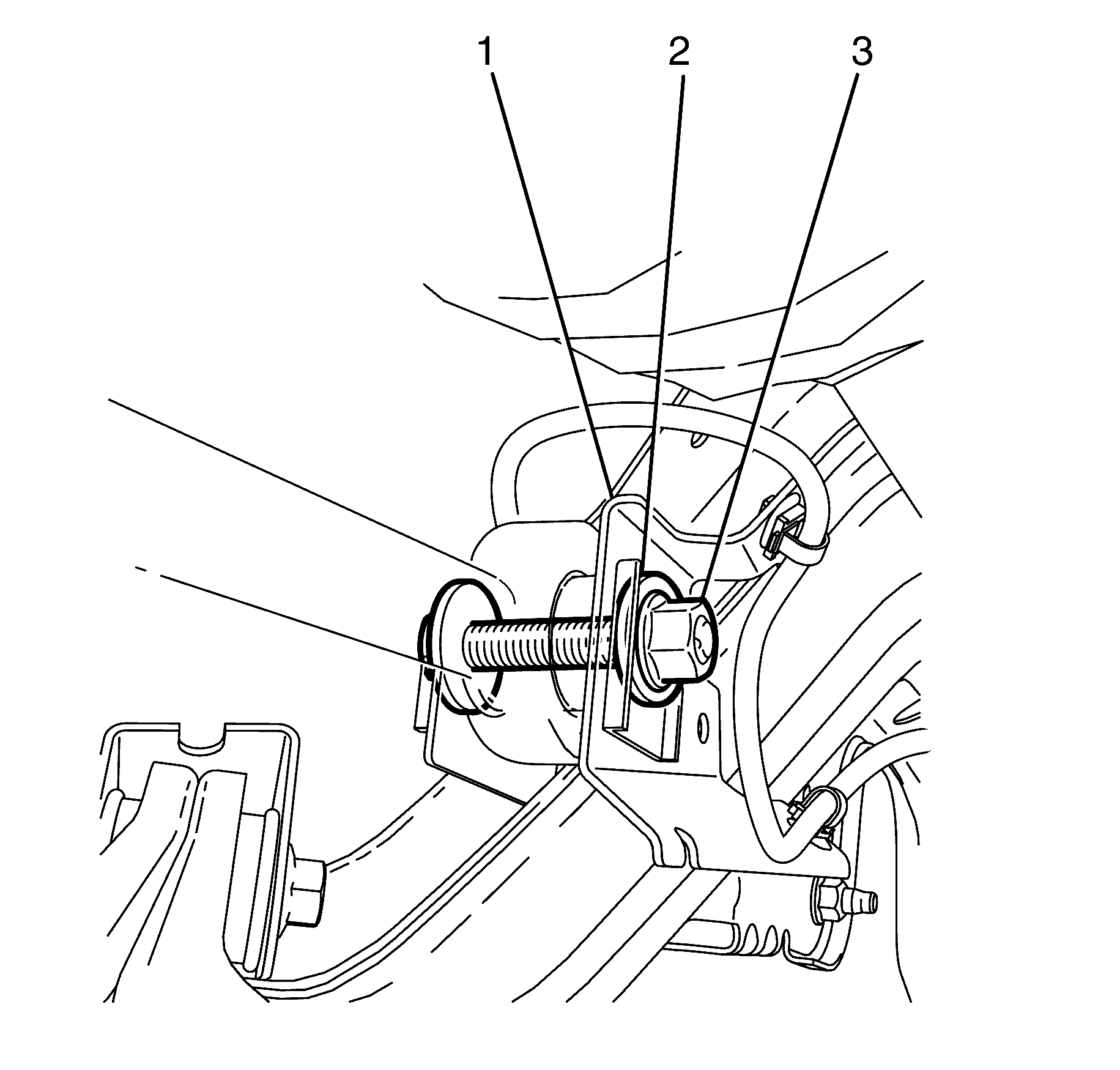 1
2
3