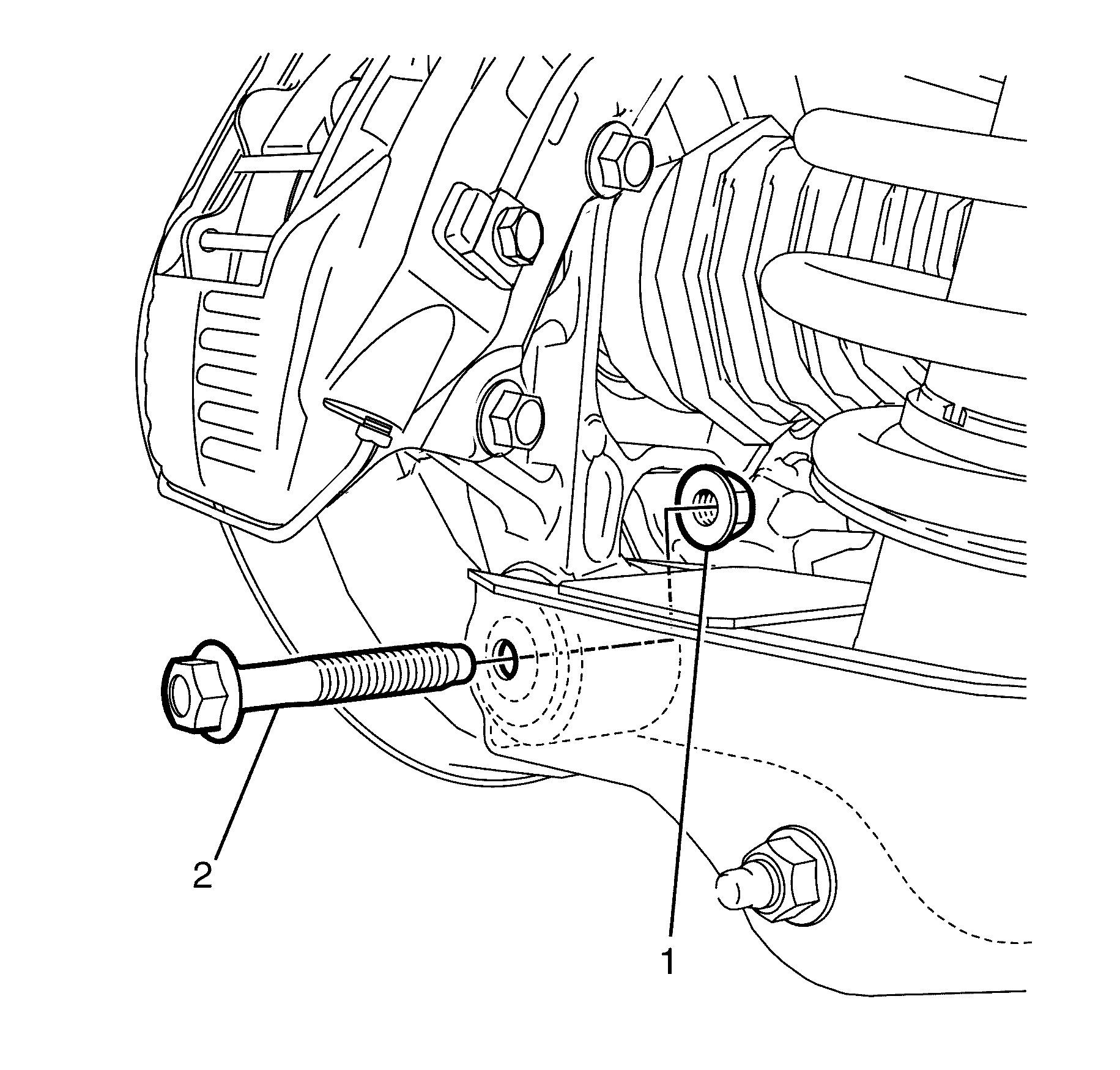 2

1