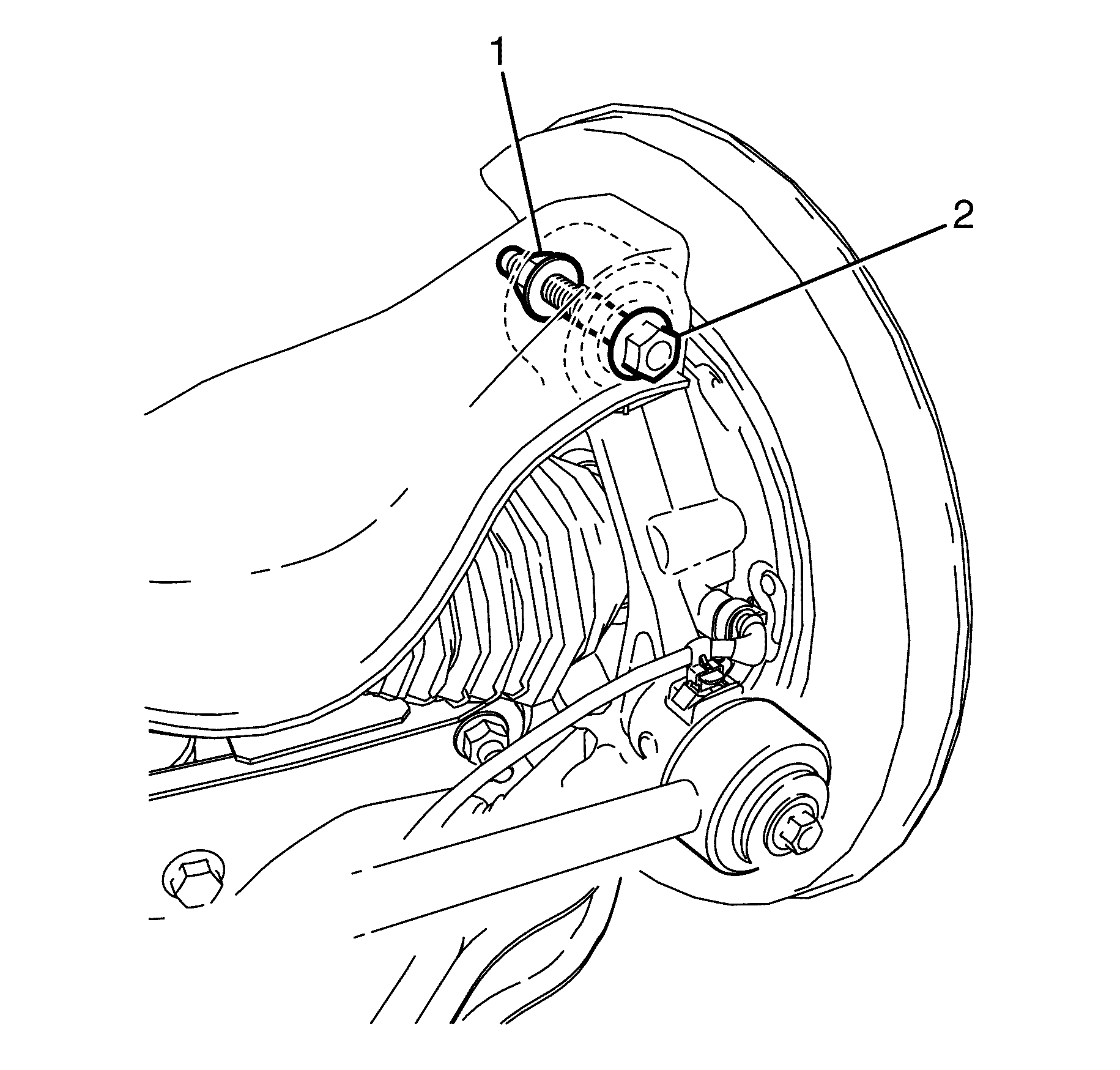 1

2