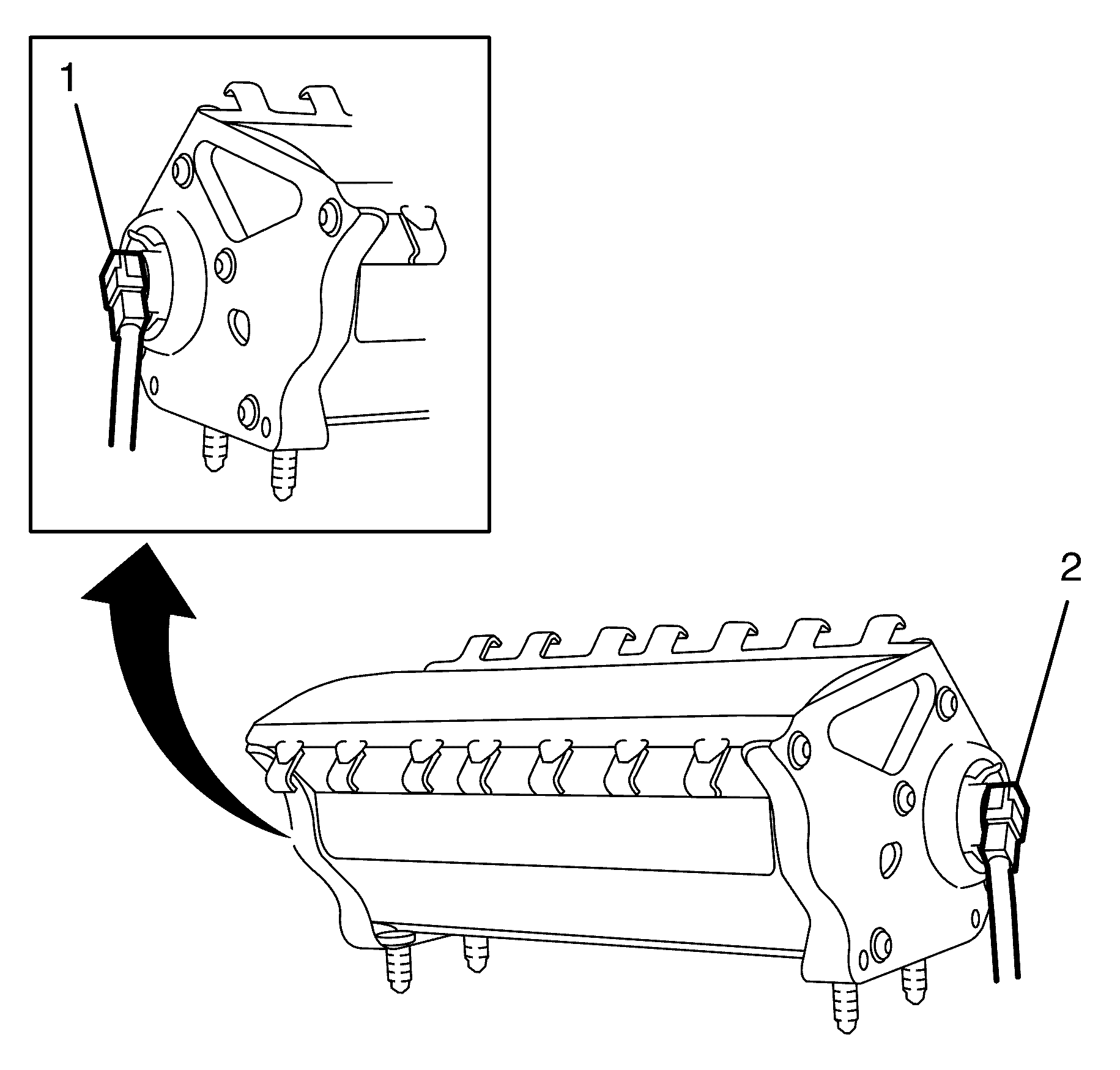 1

2