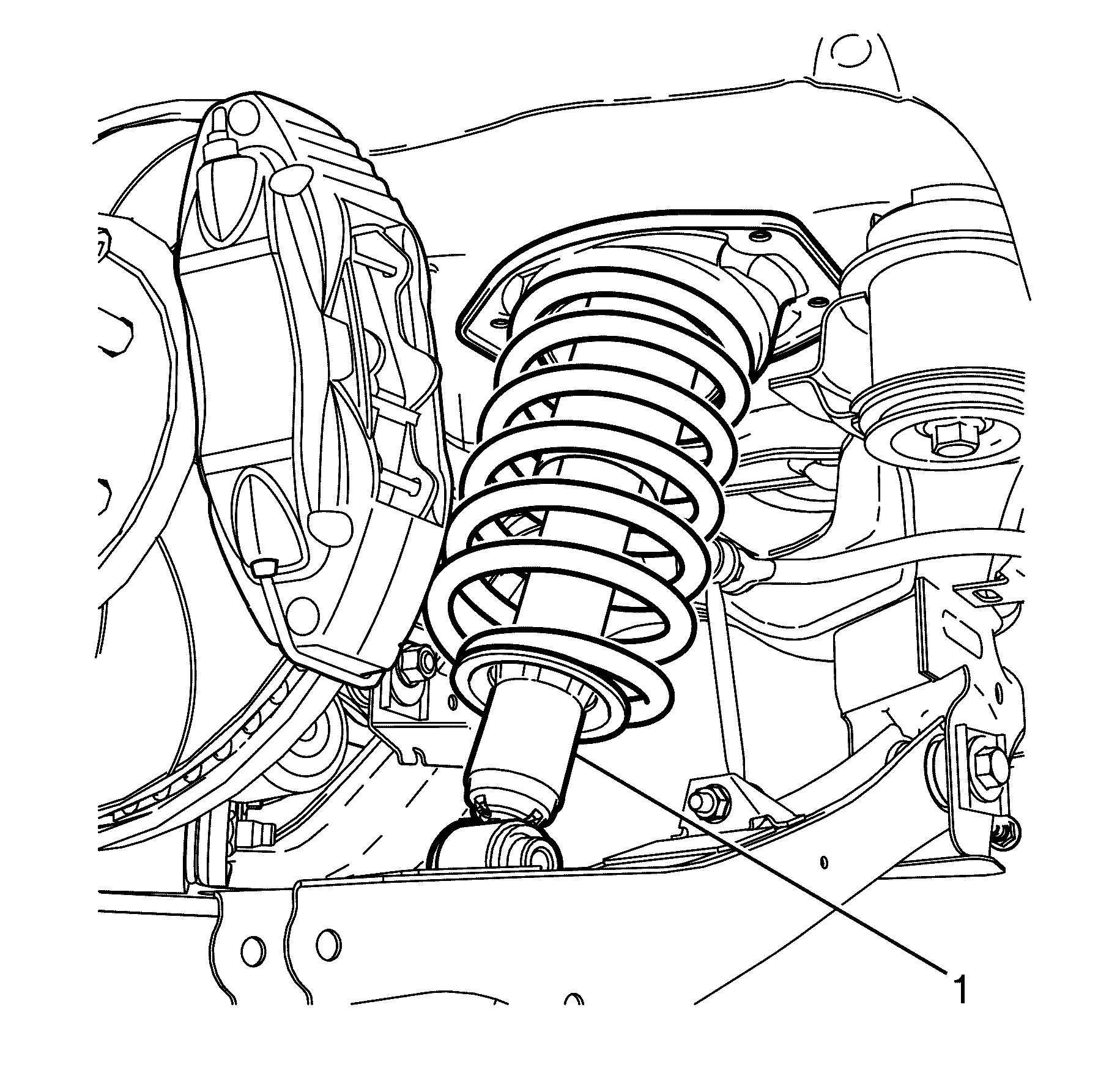 1