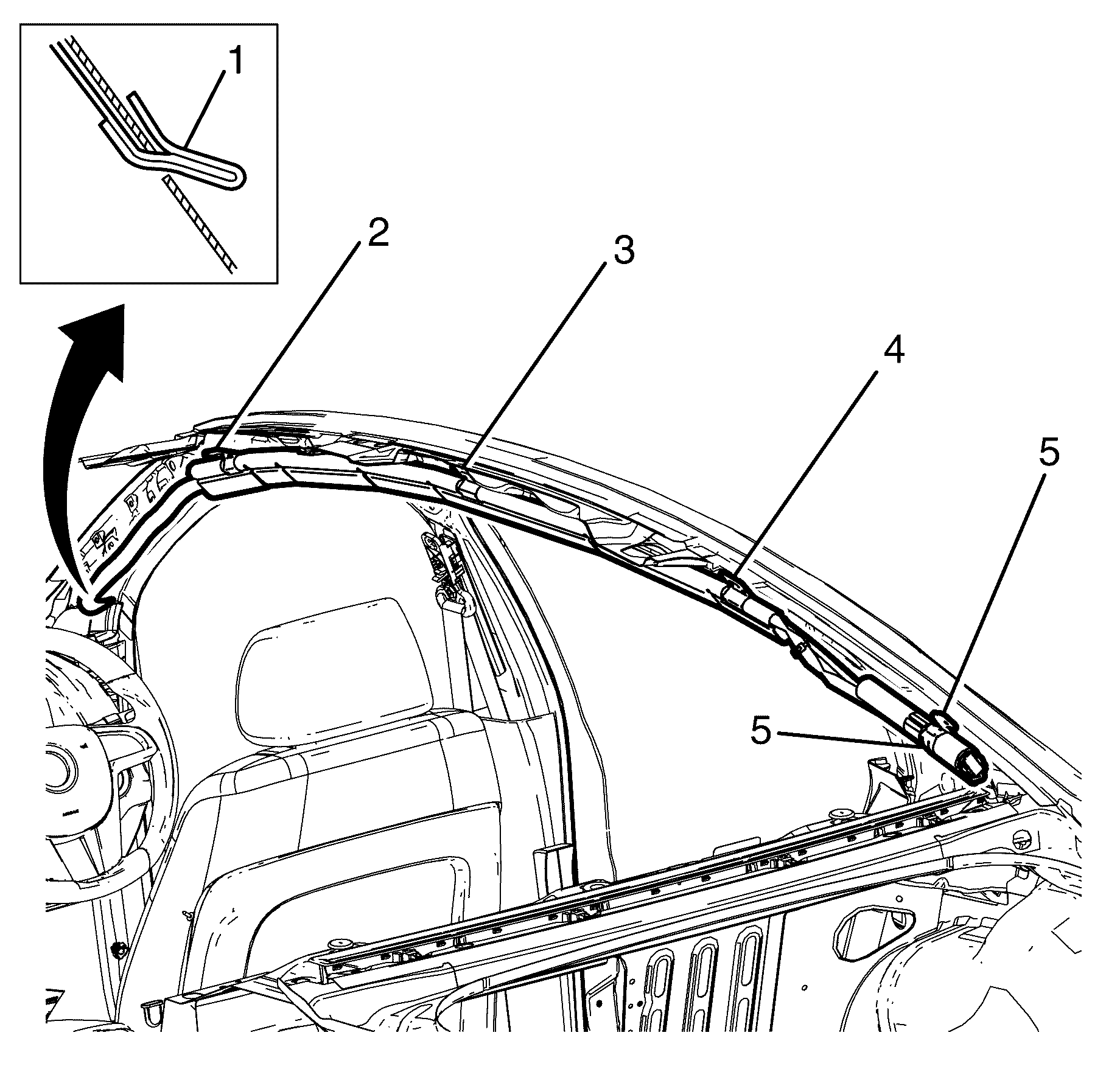 1
2
3
4
5
5