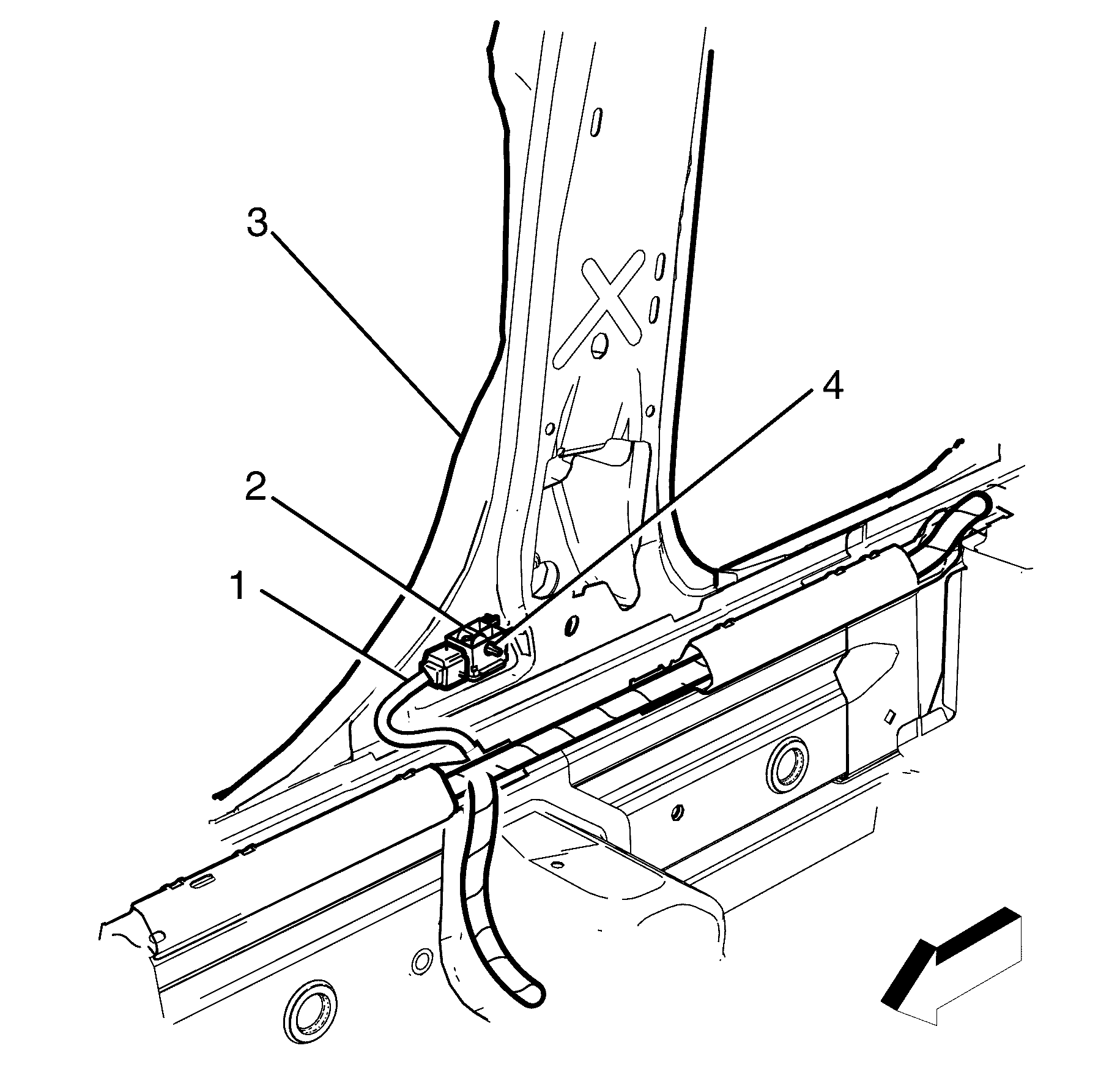 3
4
2
1