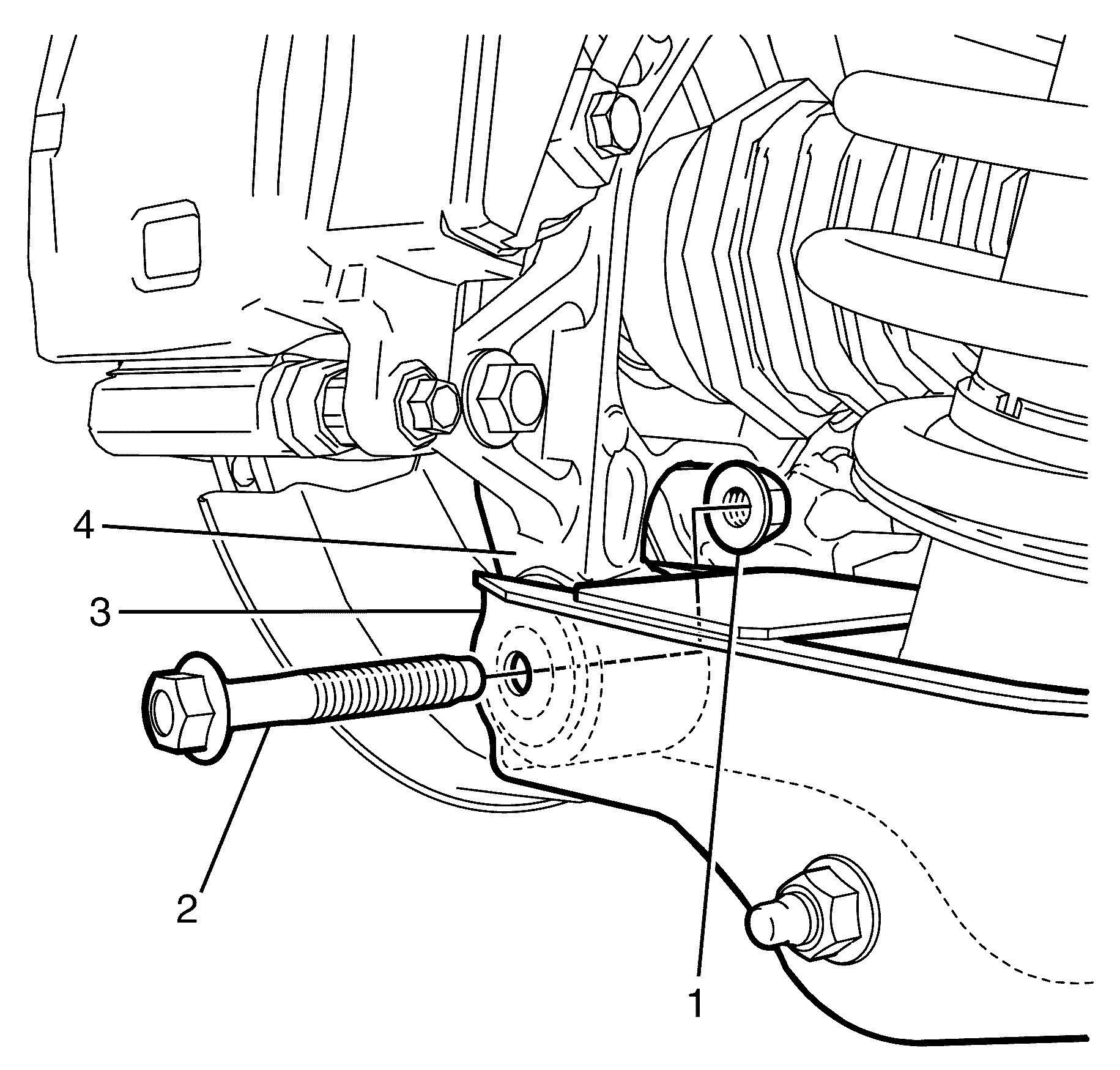 4
3
2
1