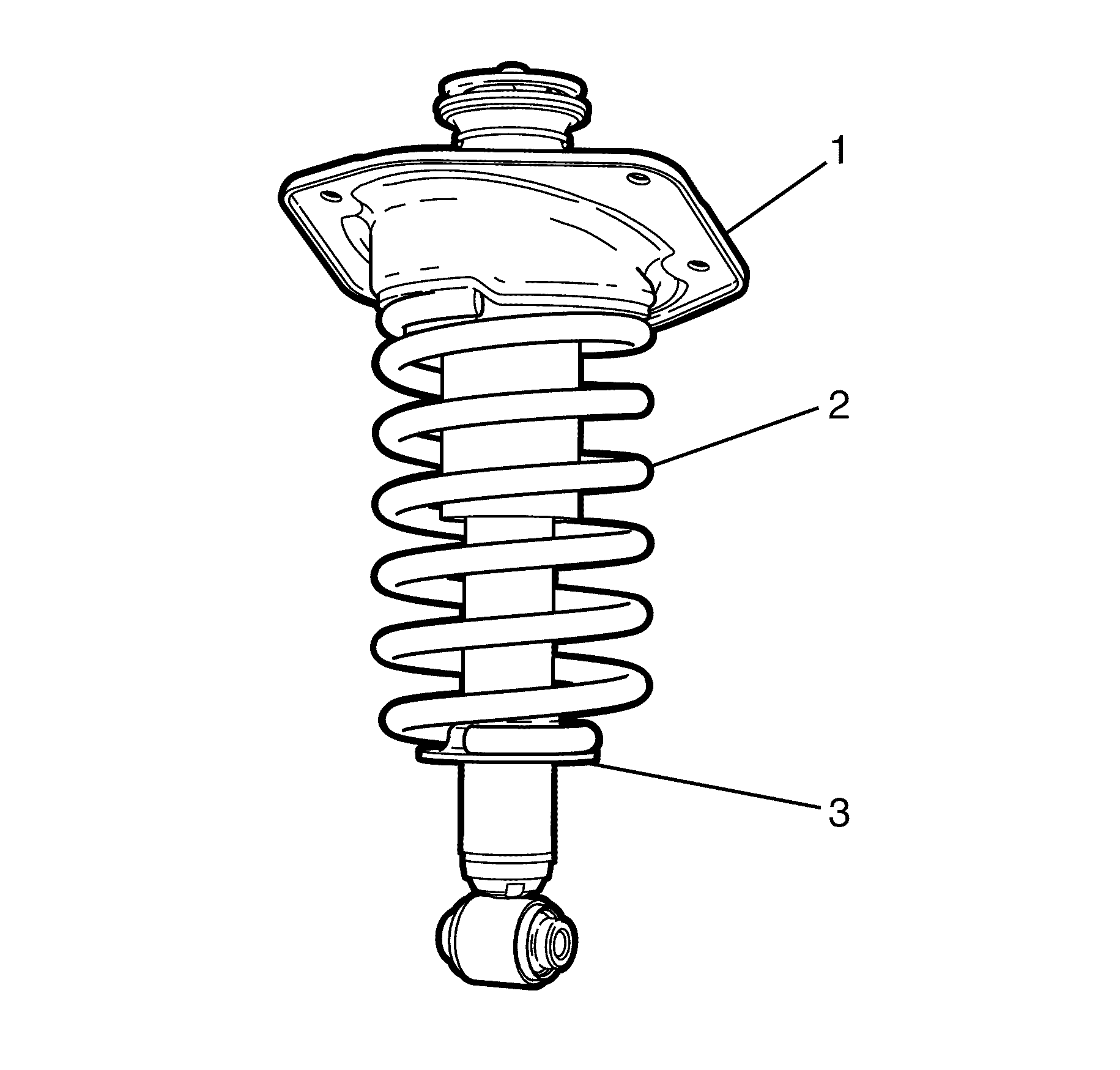 1

2

3