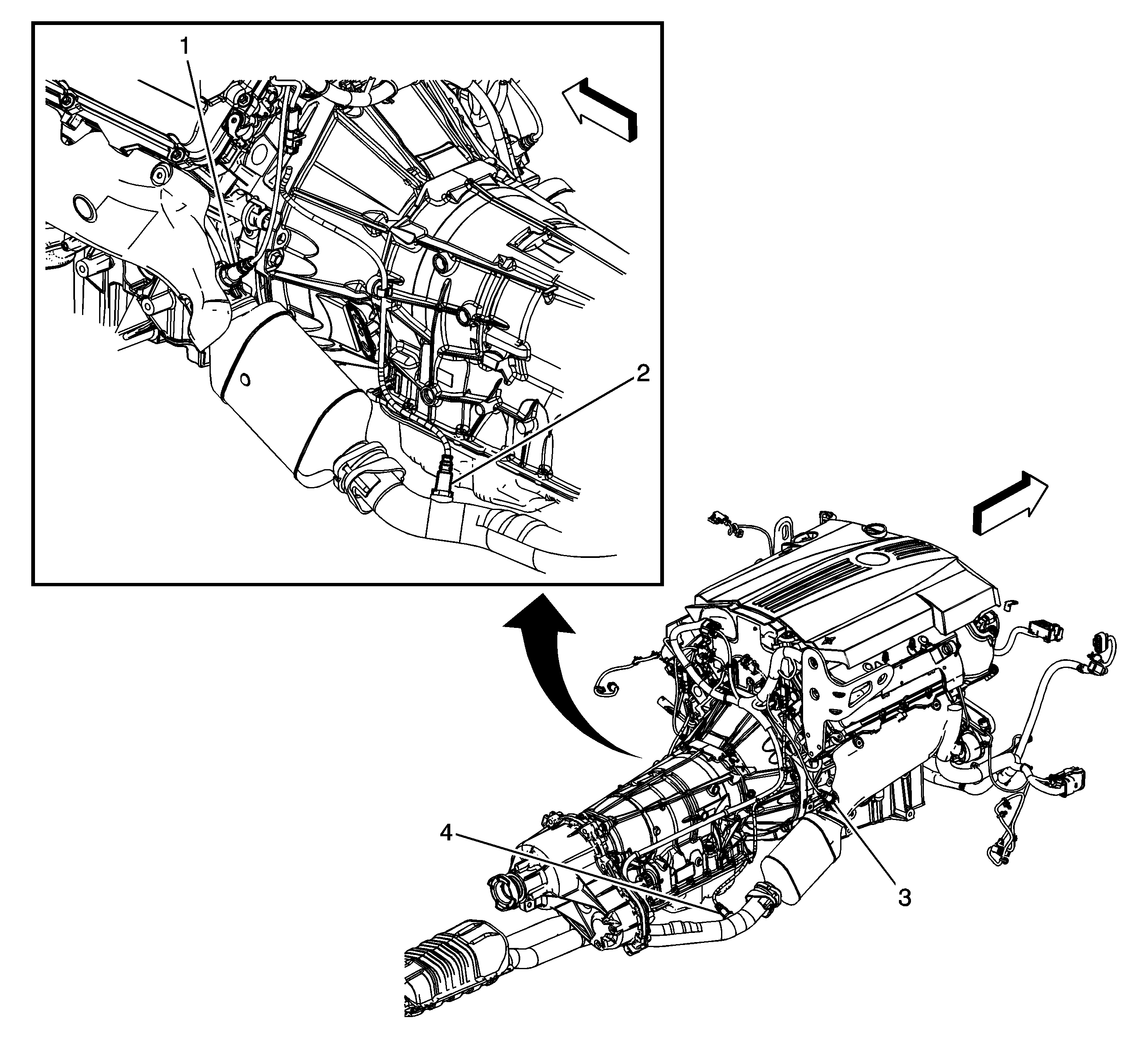 1
2
4
3