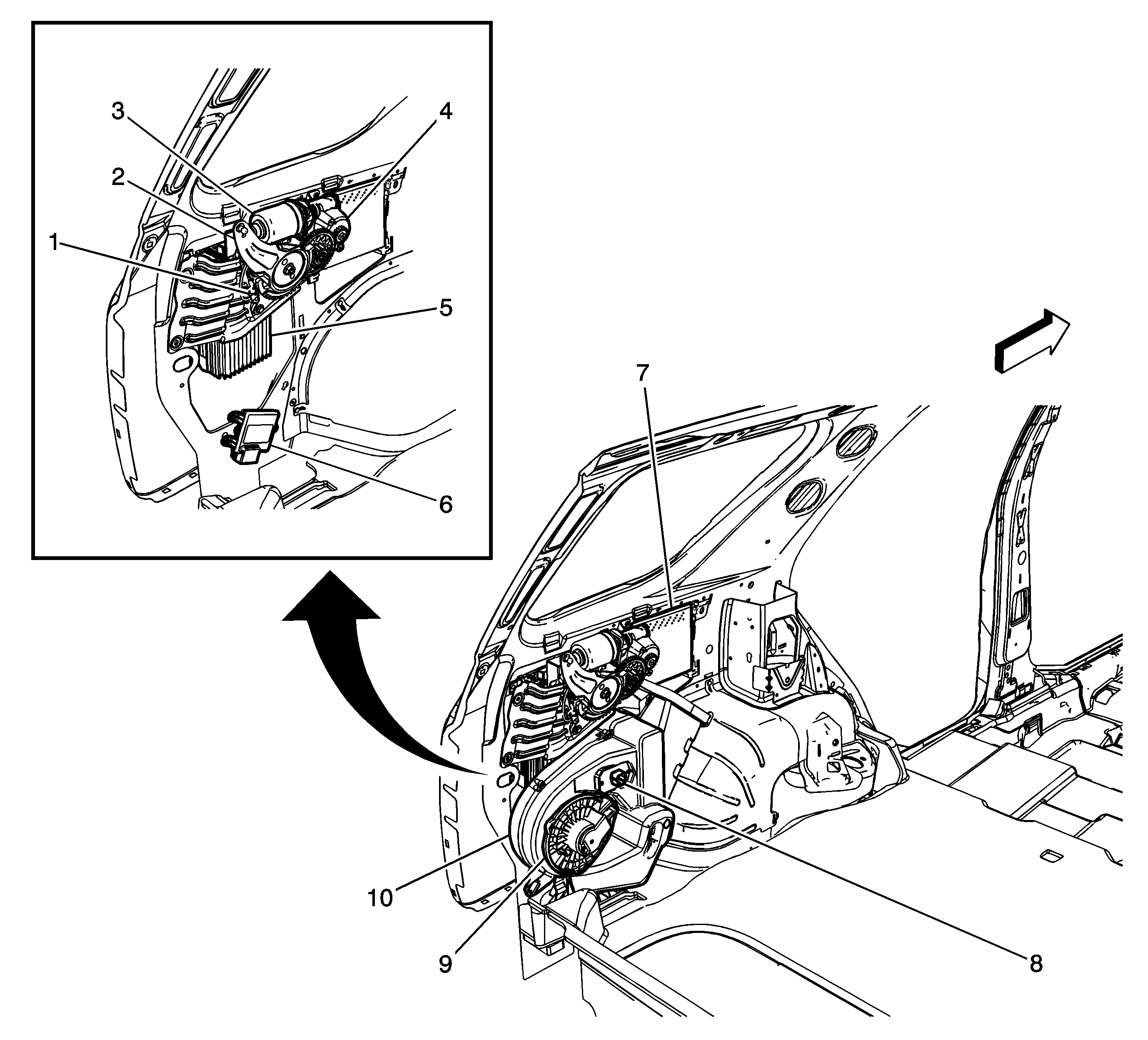 3
4
2
1
5
6
7
10
9
8