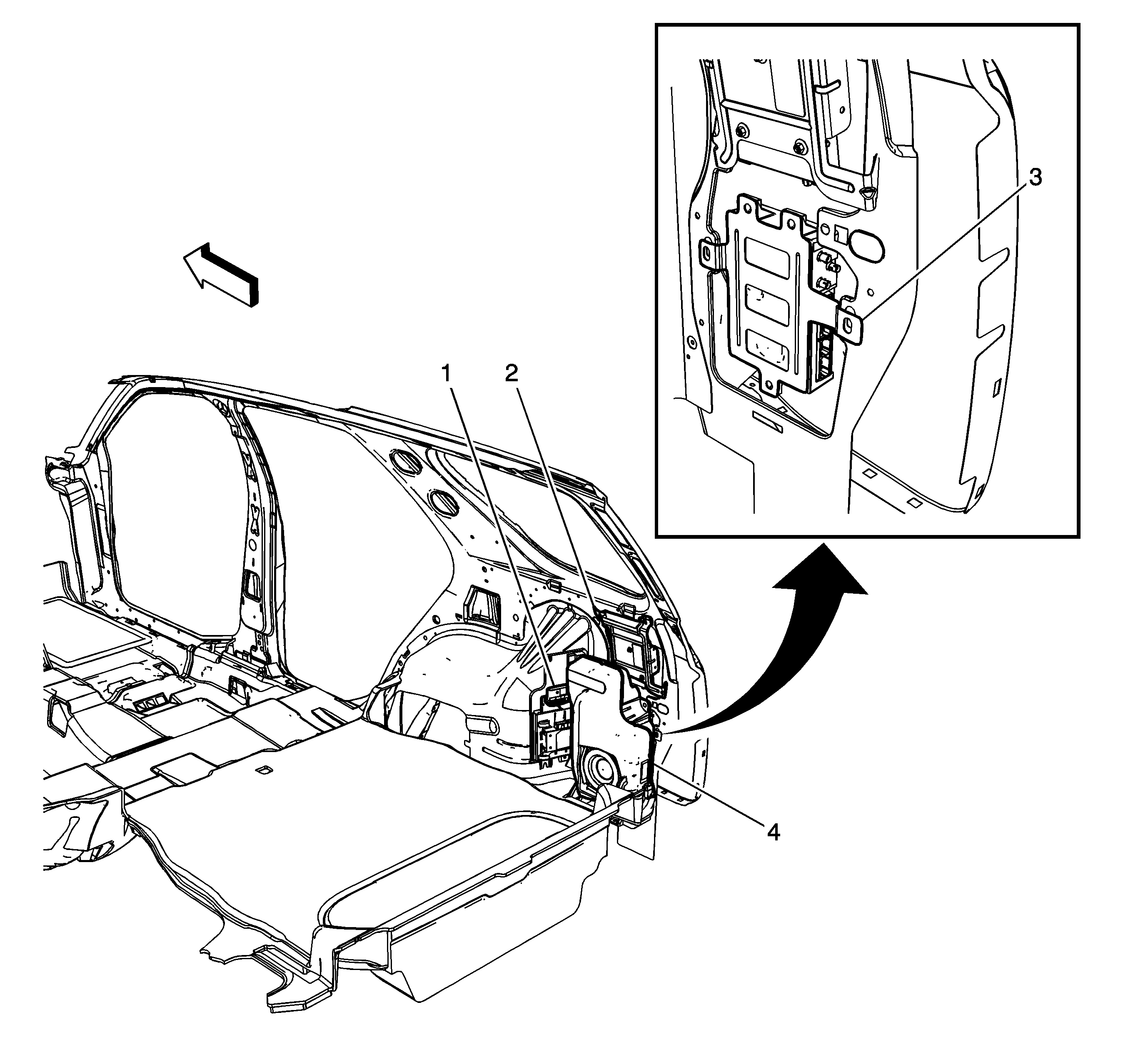 3

1
2

4