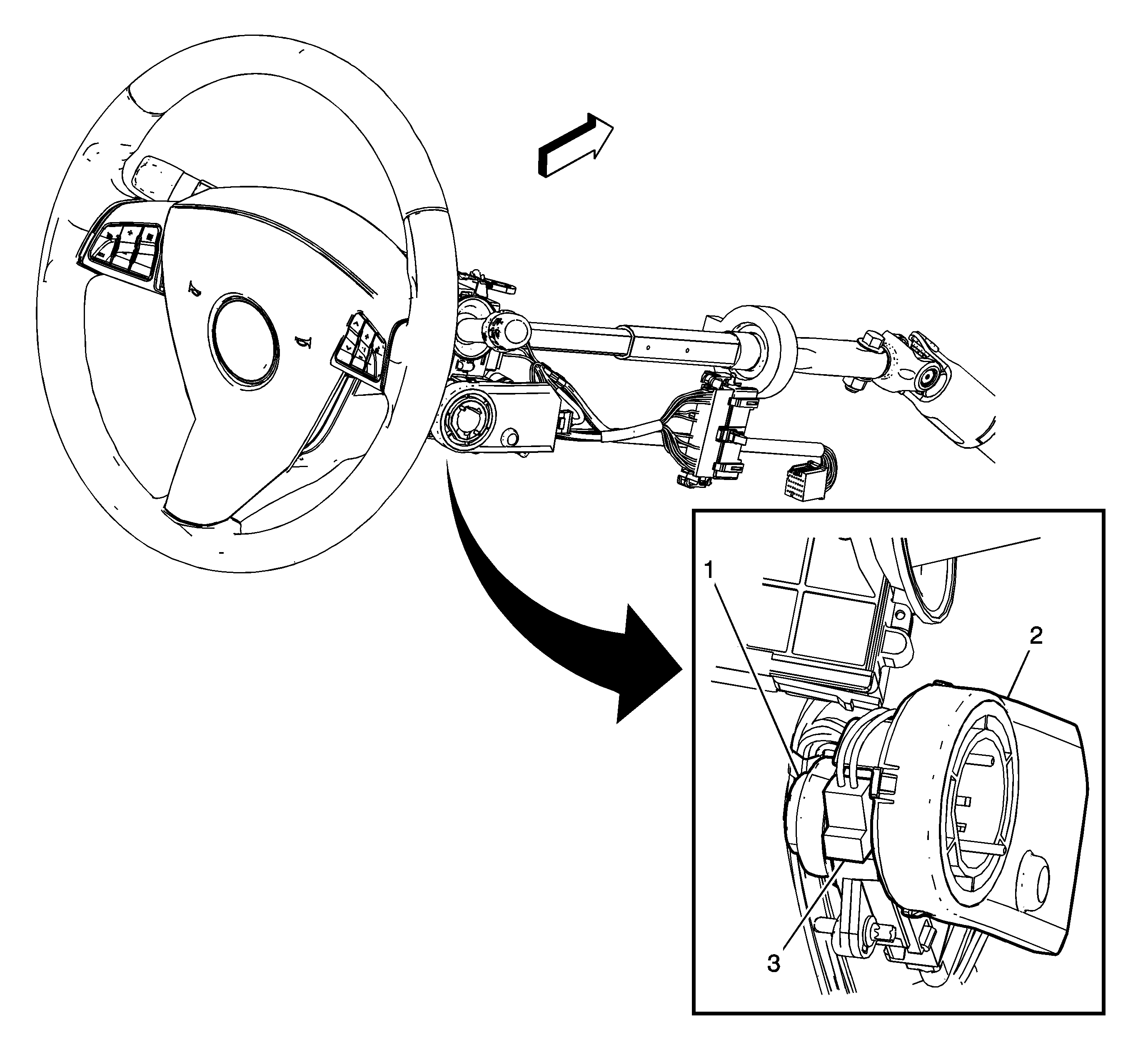 1
2
3