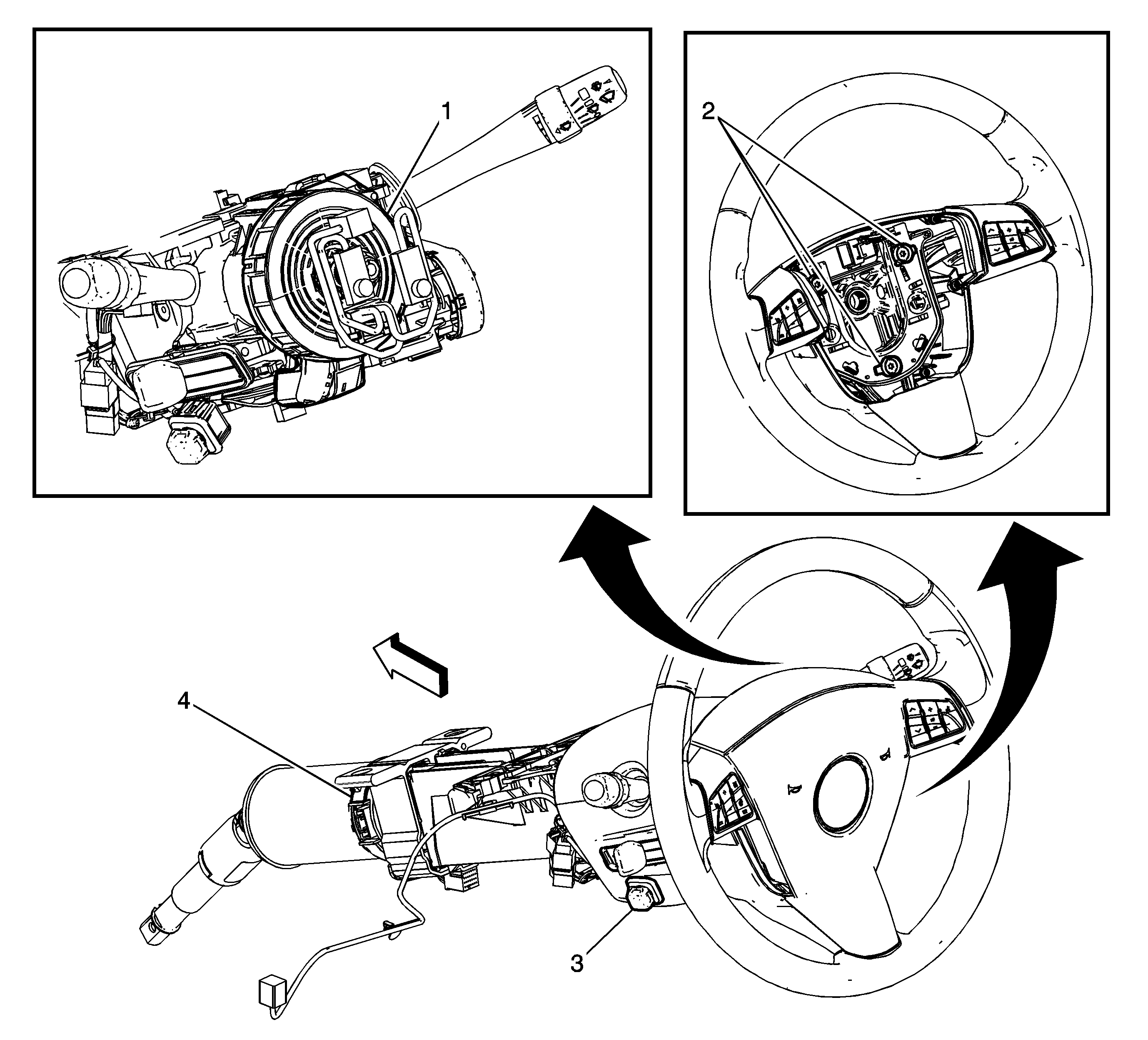 1

2

4

3