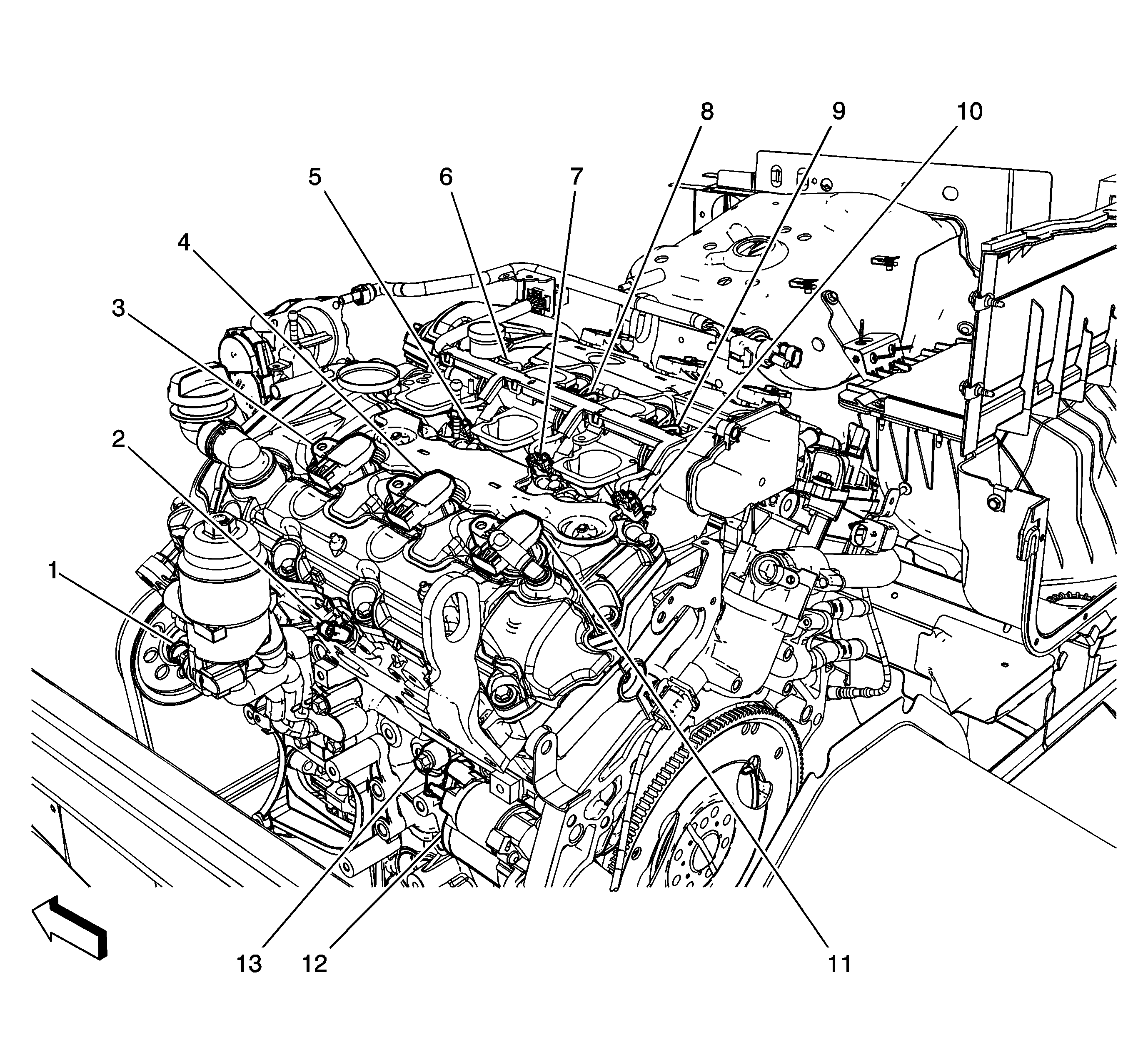 8
9
10
5
6
7
4
3
2
1
13
12
11