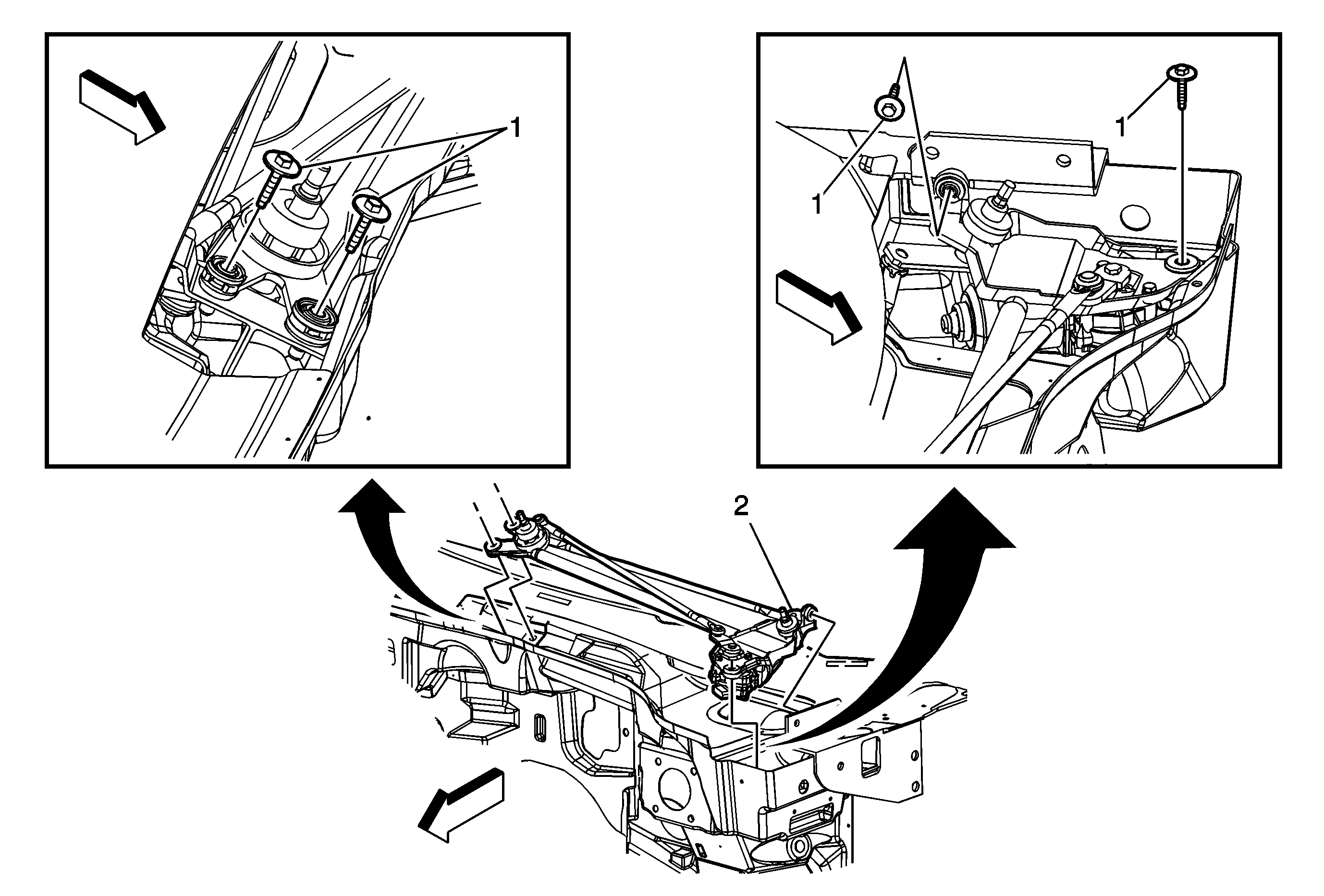 1

1

1

2