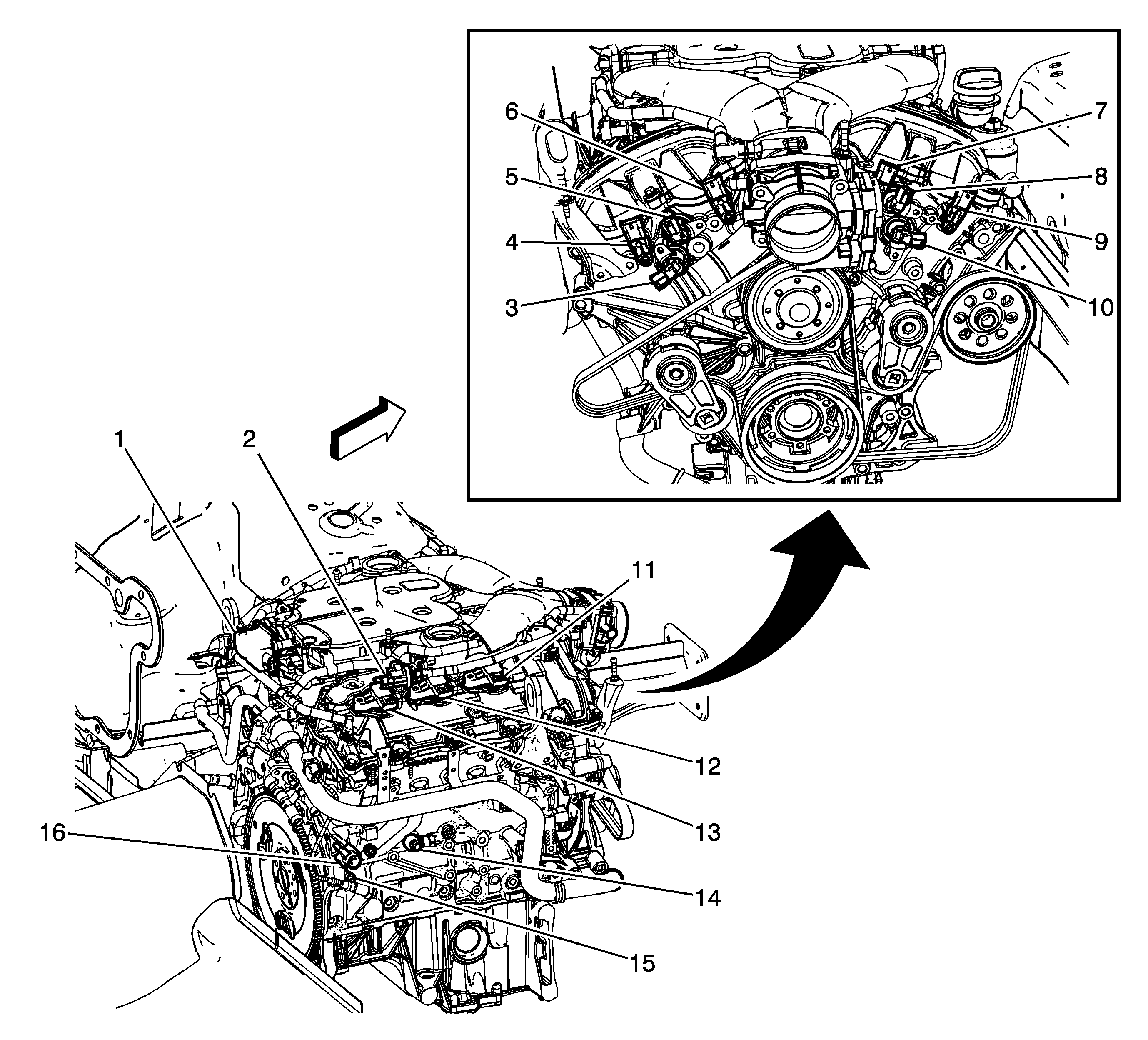 6
7
5
8
4
9
3
10
1
2
11
12
13
16
14
15