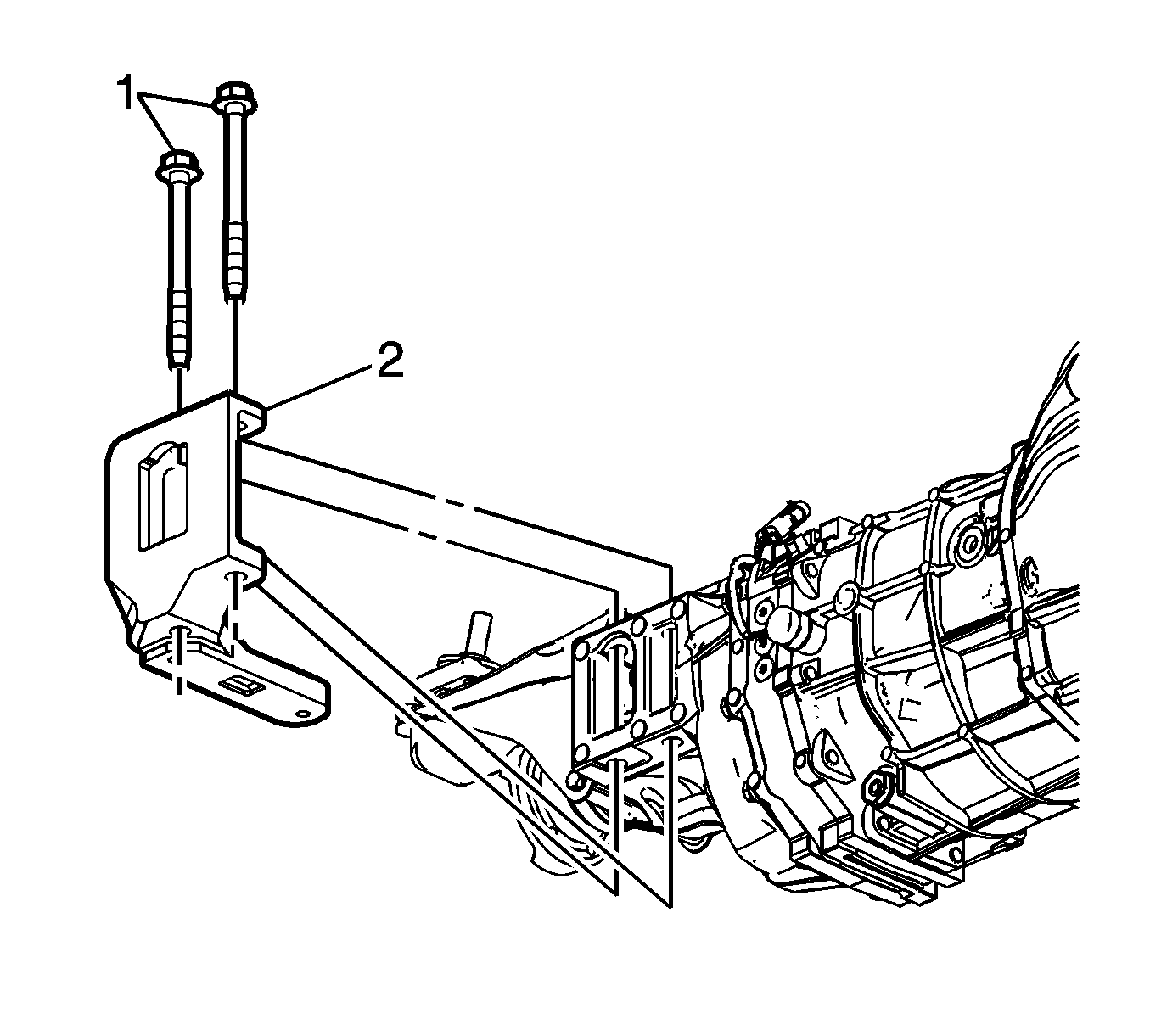 1
2