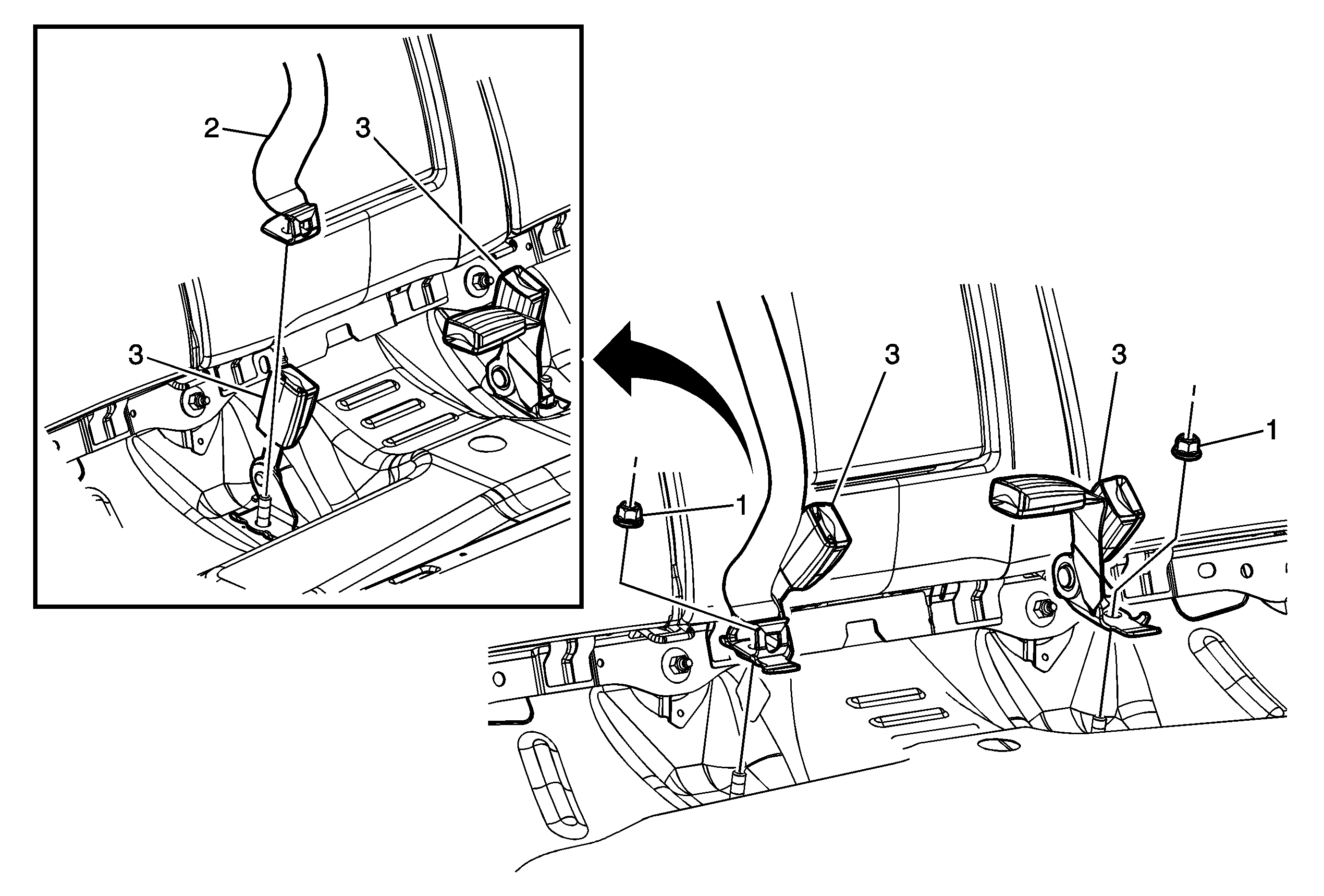 2
3
3
3
3
1
1