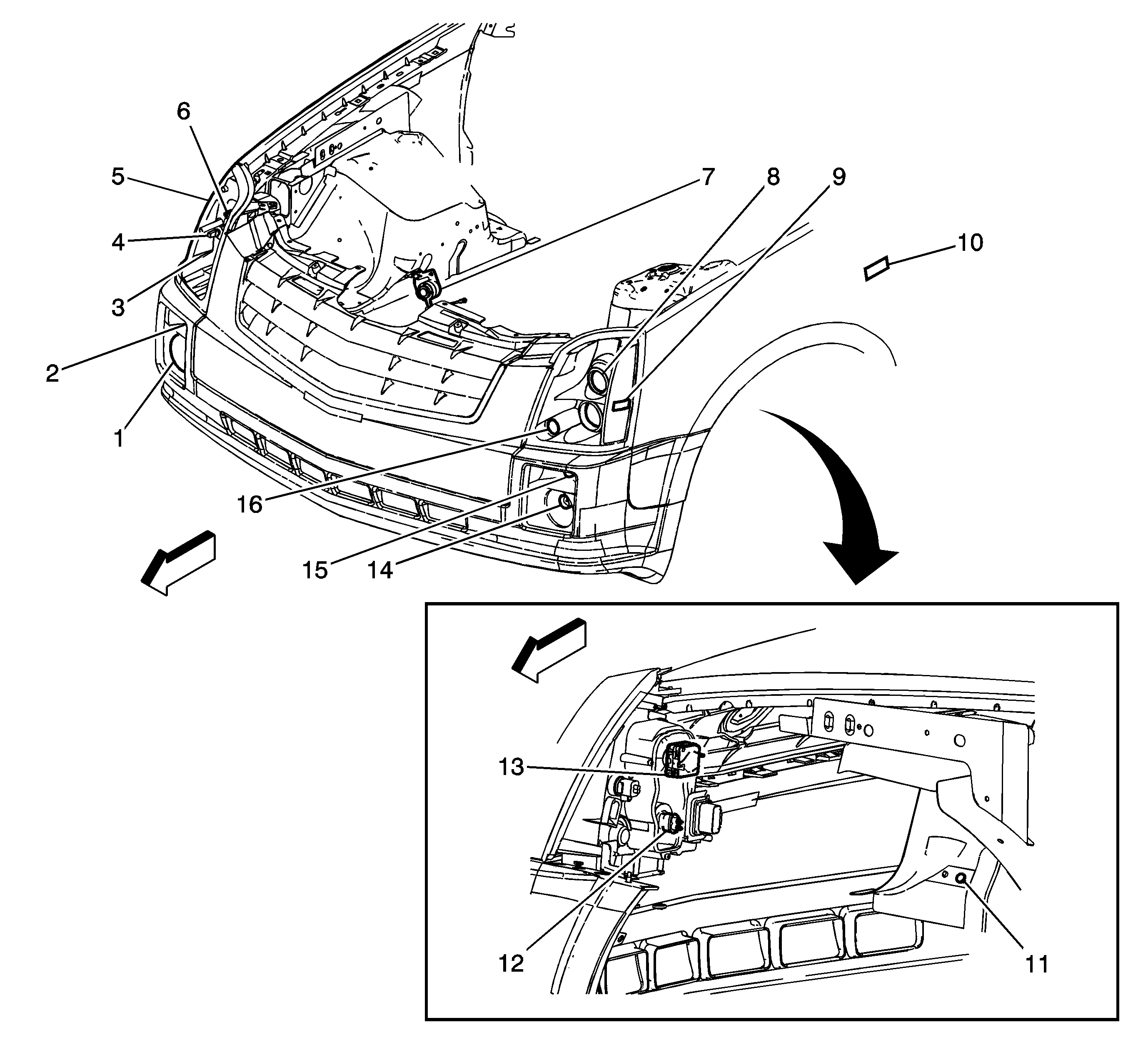 6
5
4
3
2
1
7
8
9
10
16
15
14
13
12
11