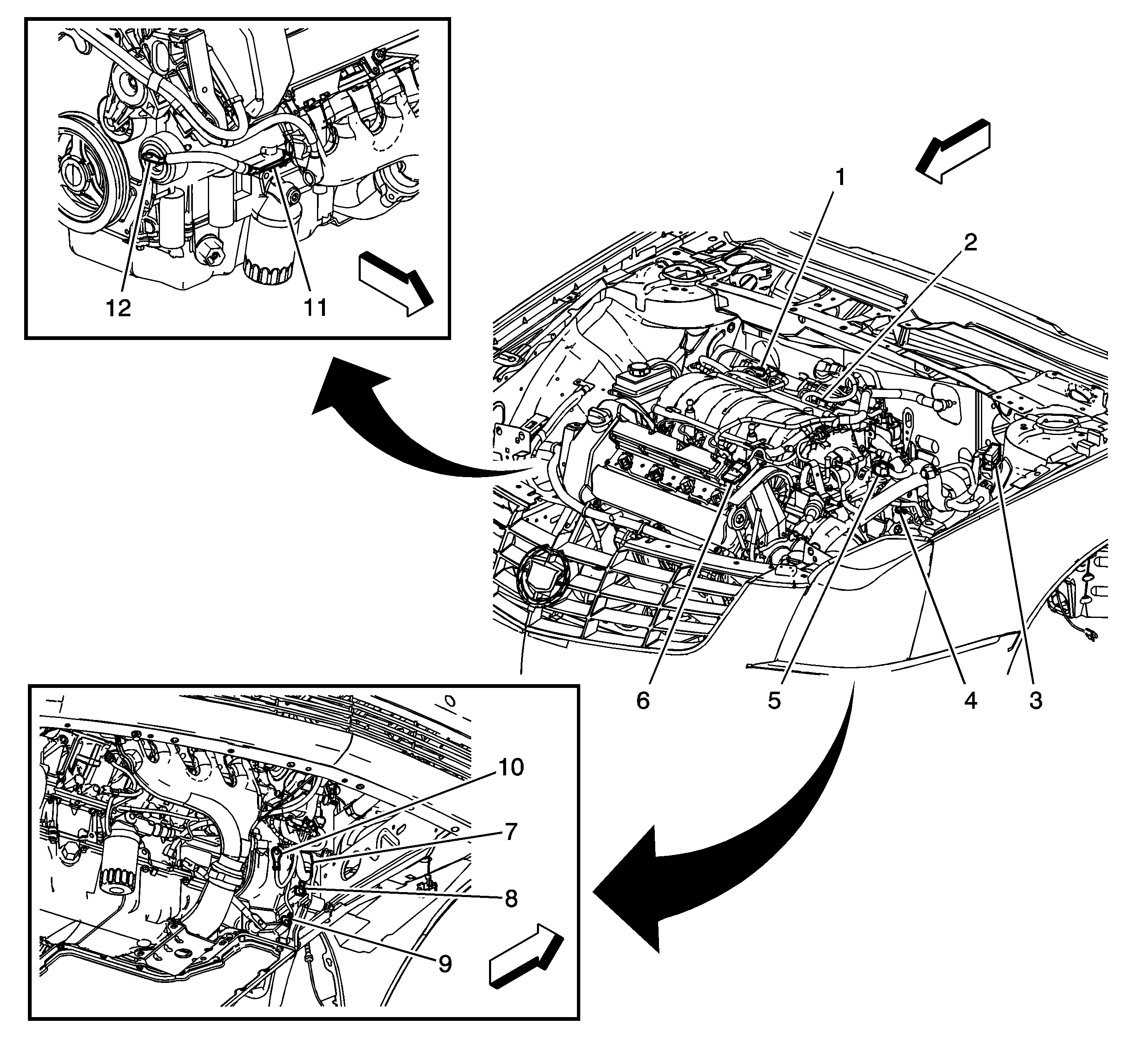 12
11
1
2
6
5
4
3
10
7
8
9