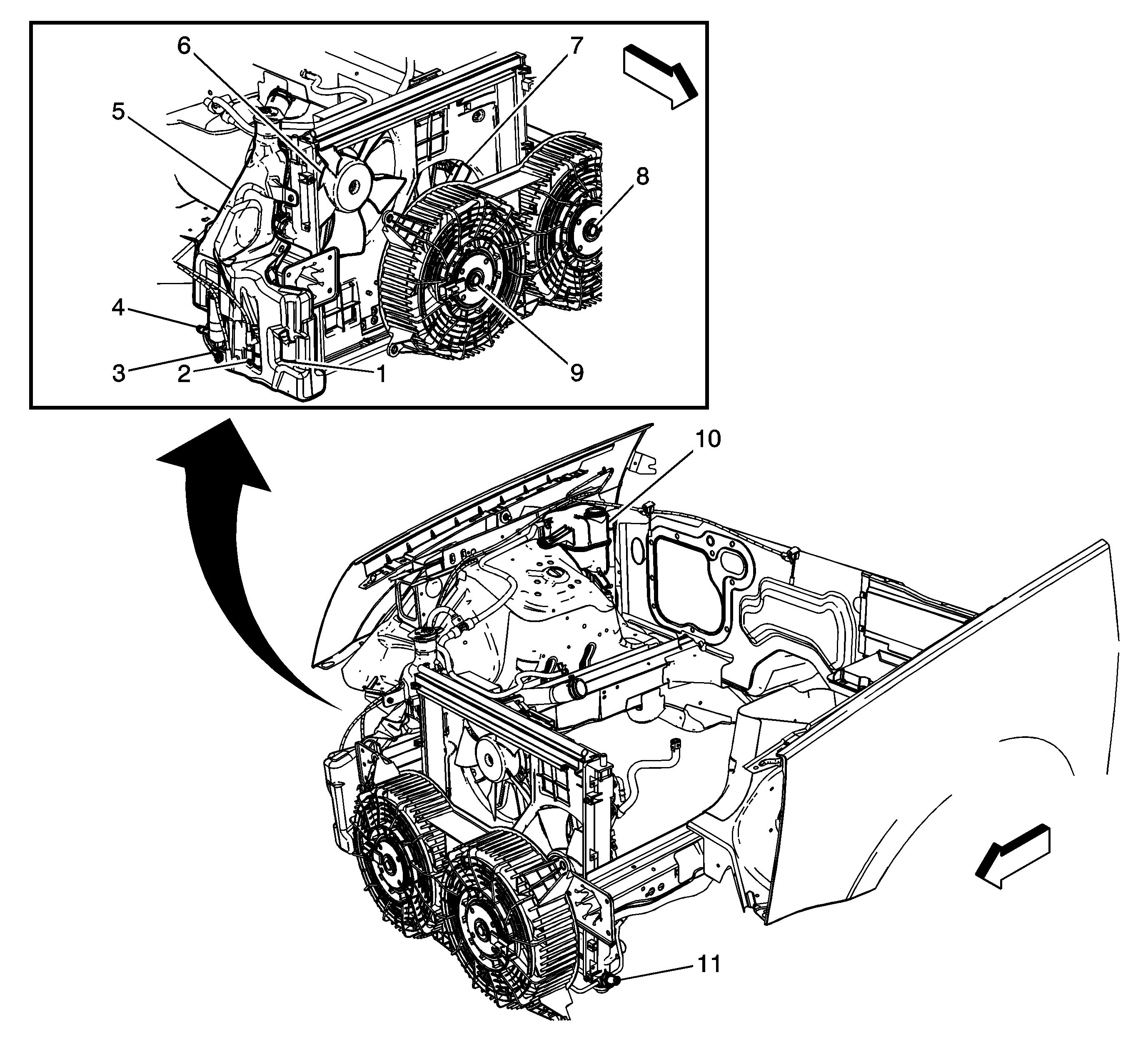 6
7
5
8
4
3
2
1
9
10
11