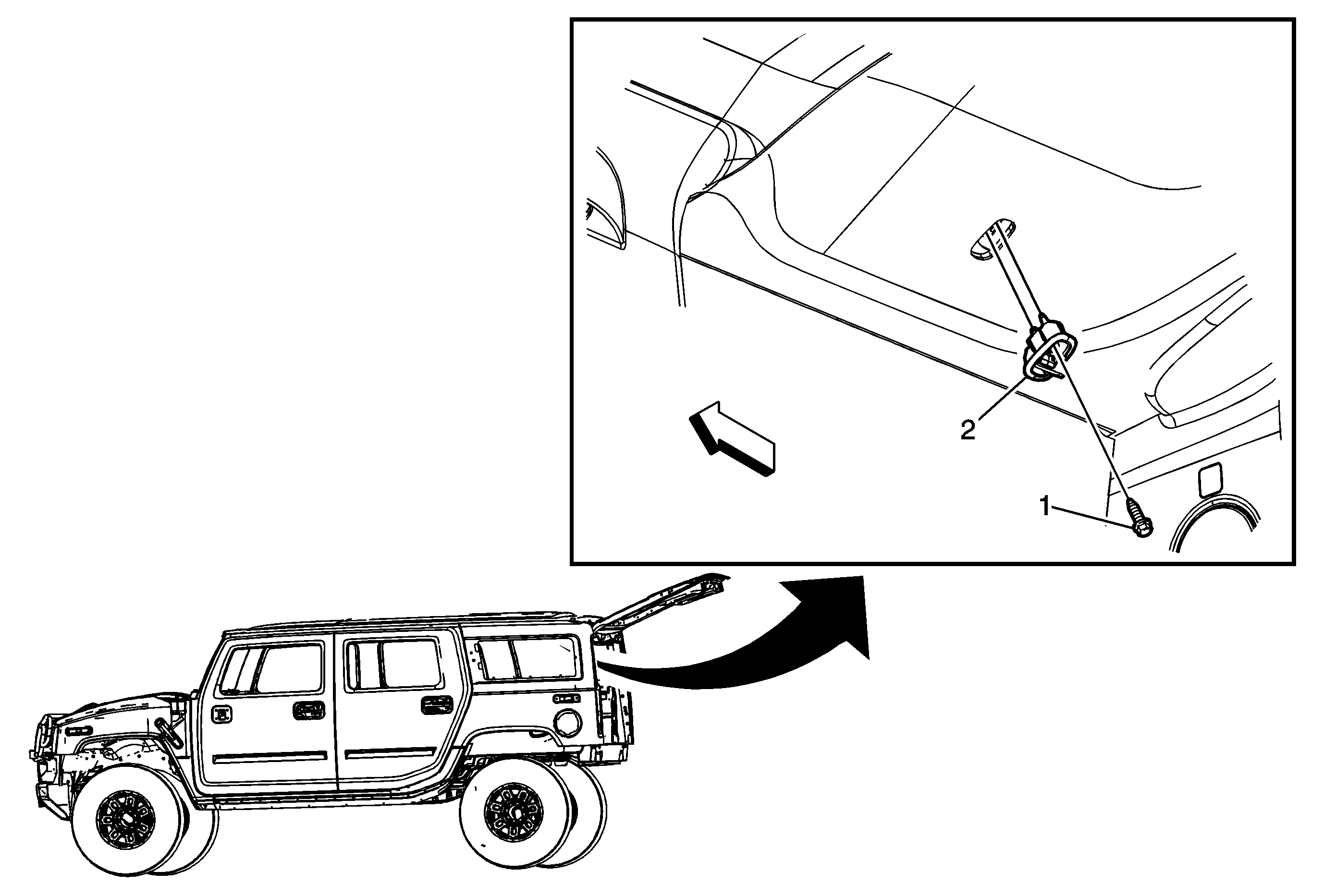 2
1