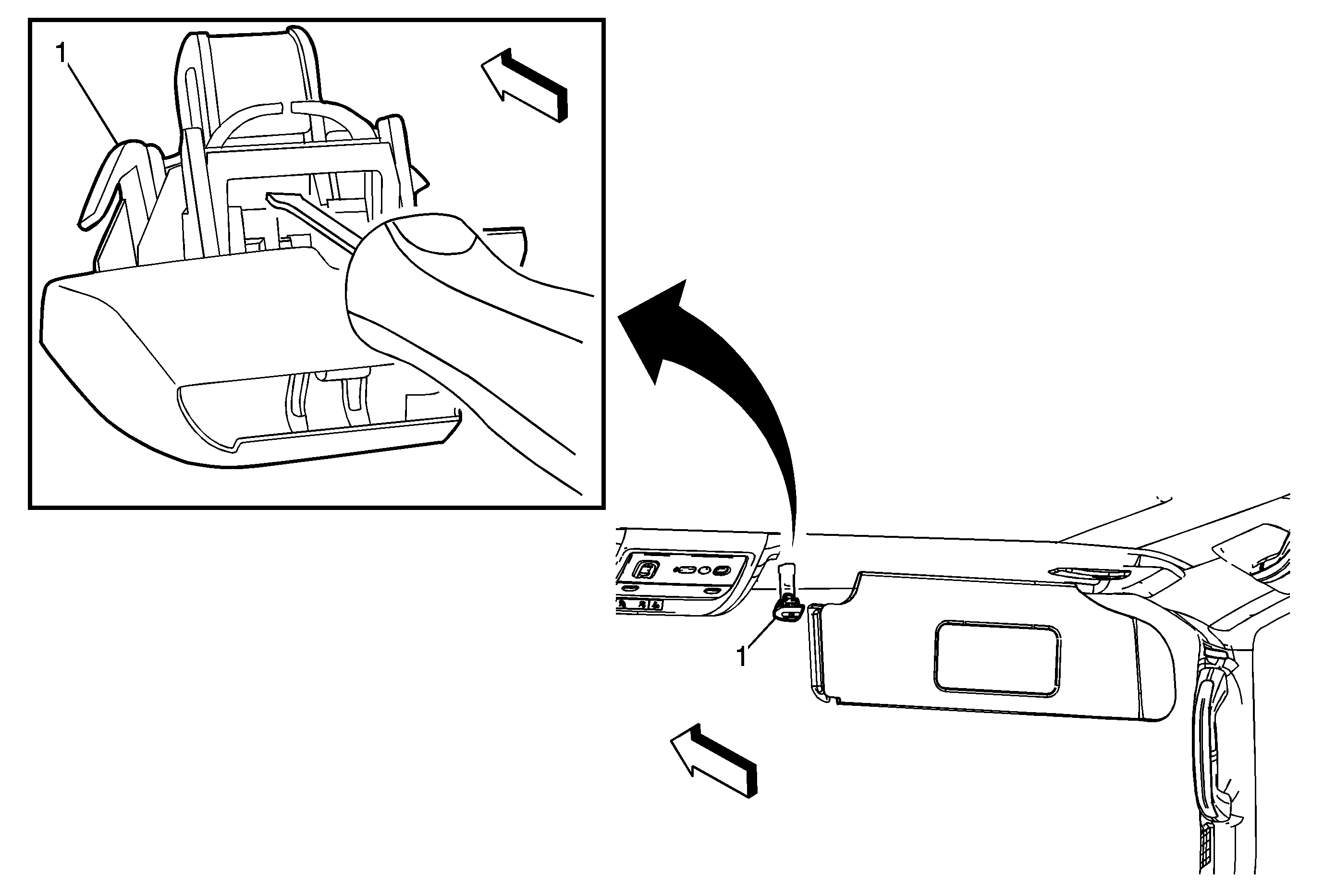 1

1