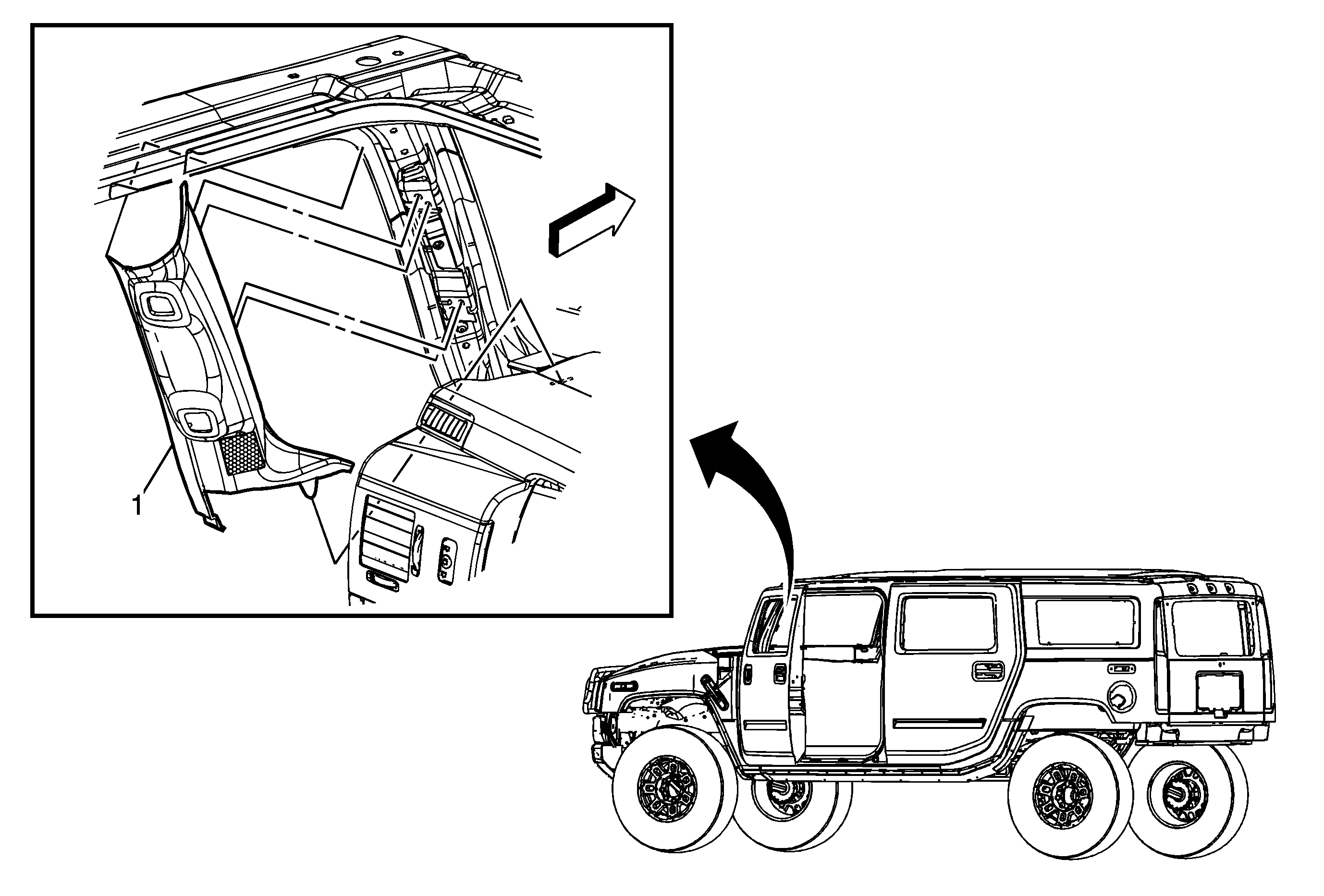 1