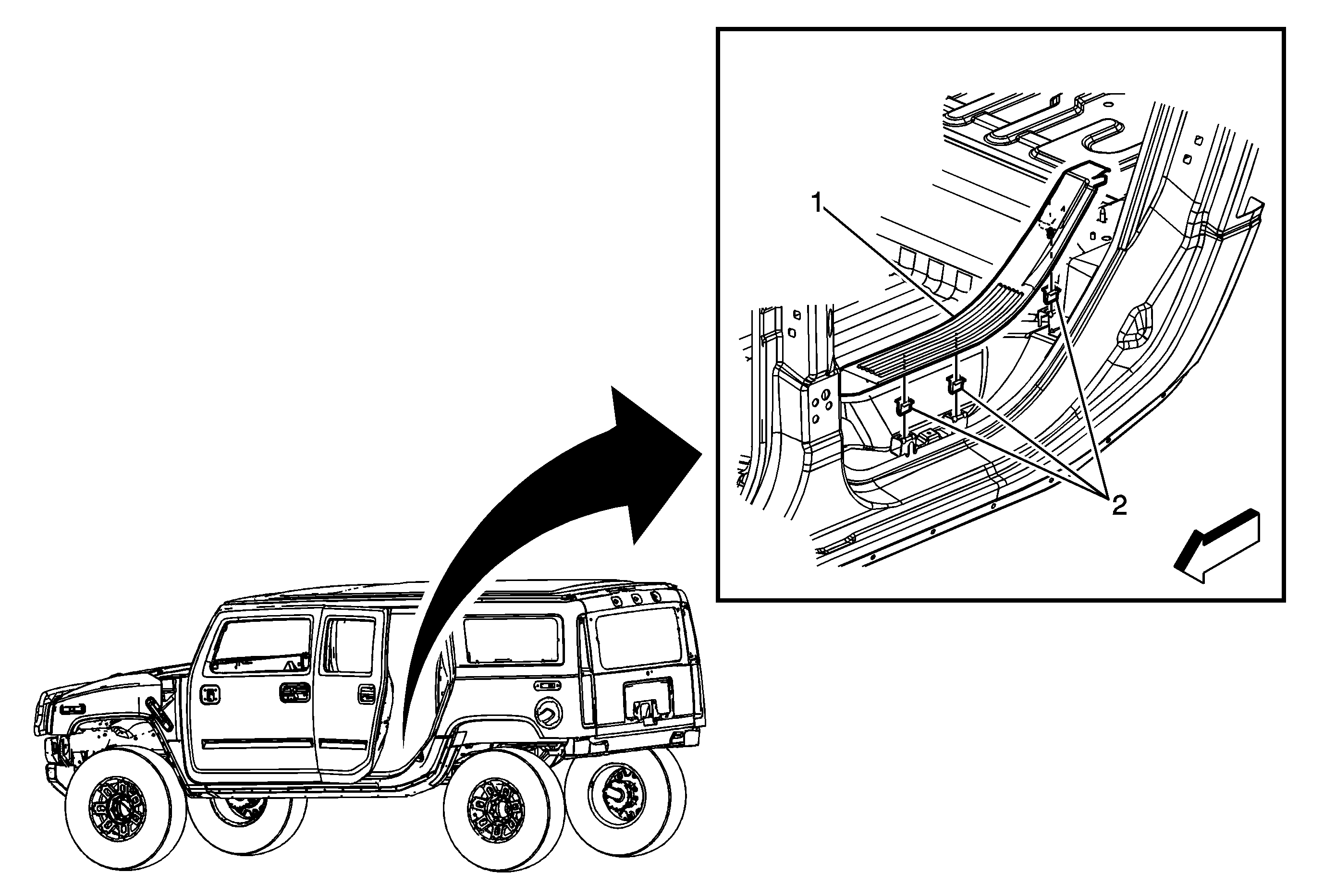 1

2