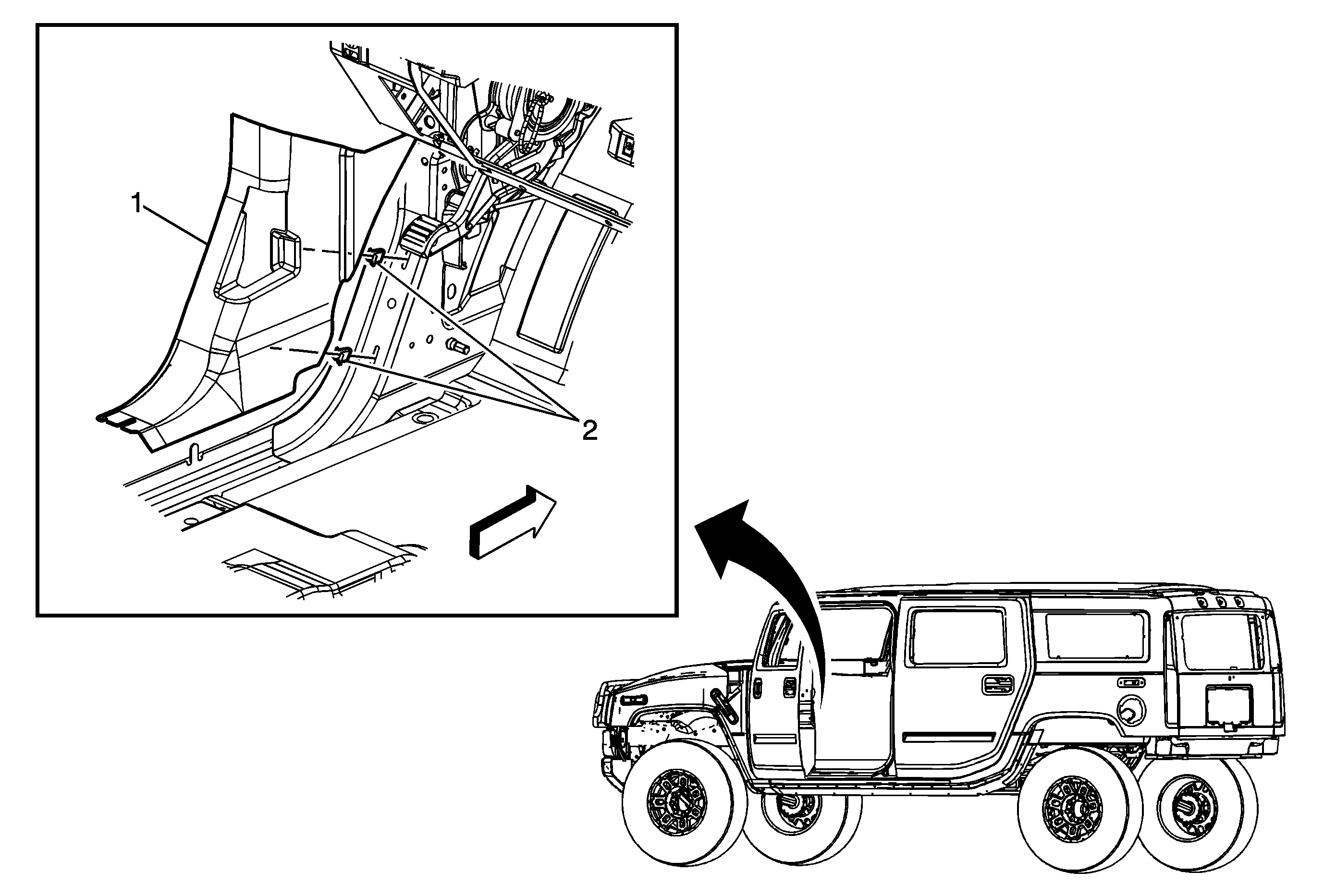 1

2